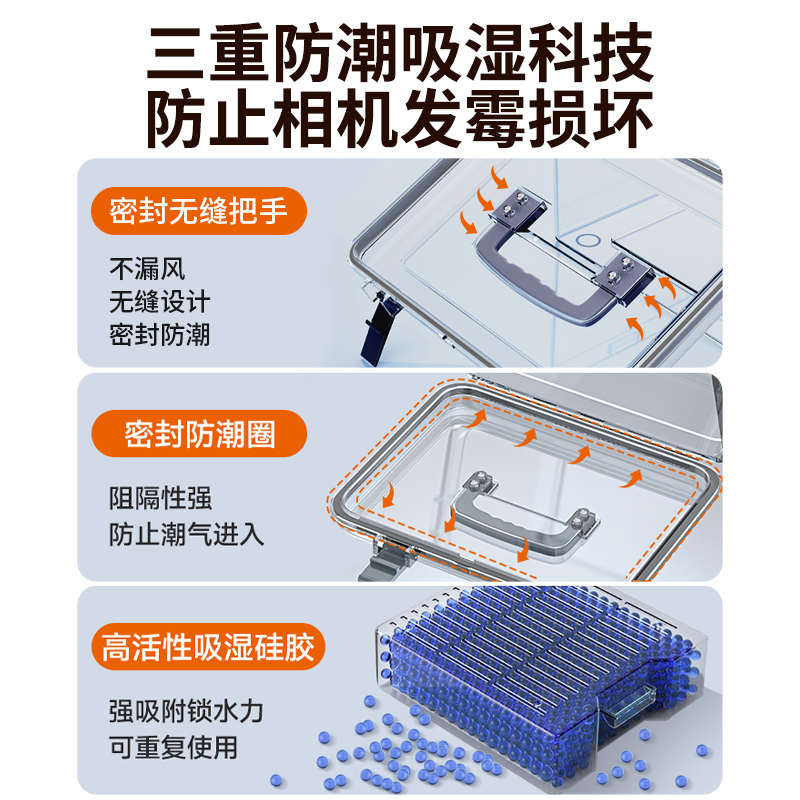 三重防潮吸湿科技
防止相机发霉损坏

密封无缝把手

不漏风
无缝设计
密封防潮

密封防潮圈

阻隔性强
防止潮气进入

高活性吸湿硅胶

强吸附锁水力
可重复使用