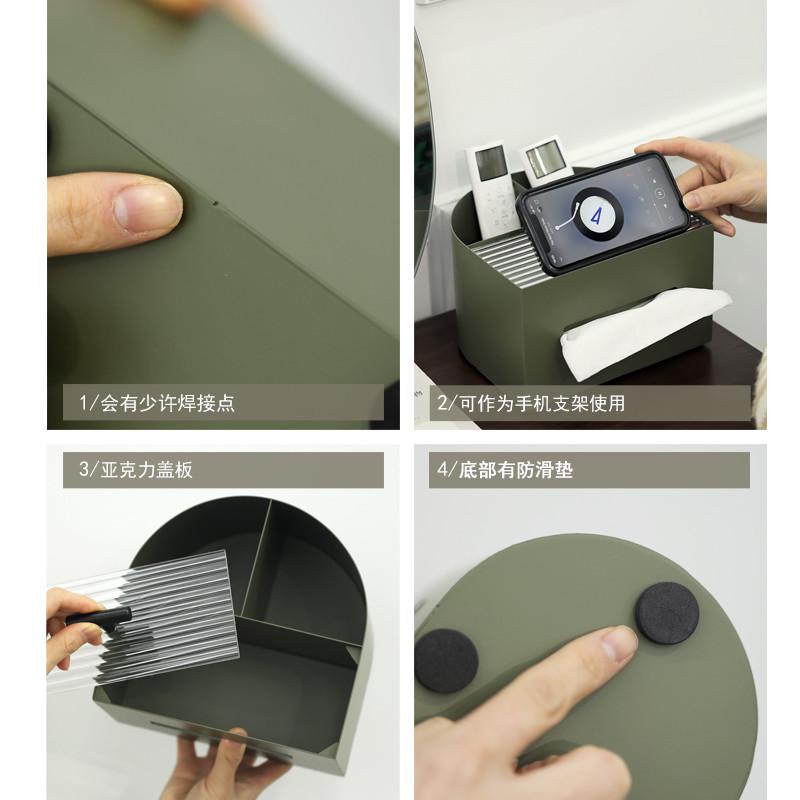 1/会有少许焊接点

2/可作为手机支架使用

4

3/亚克力盖板

4/底部有防滑垫