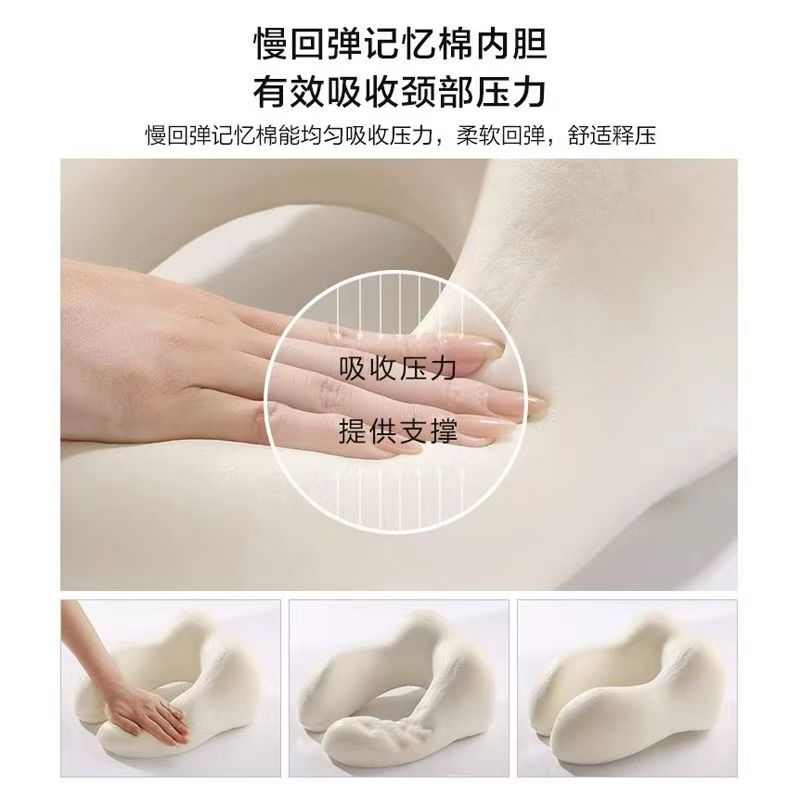 慢回弹记忆棉内胆
有效吸收颈部压力

慢回弹记忆棉能均匀吸收压力，柔软回弹，舒适释压

吸收压力
提供支撑