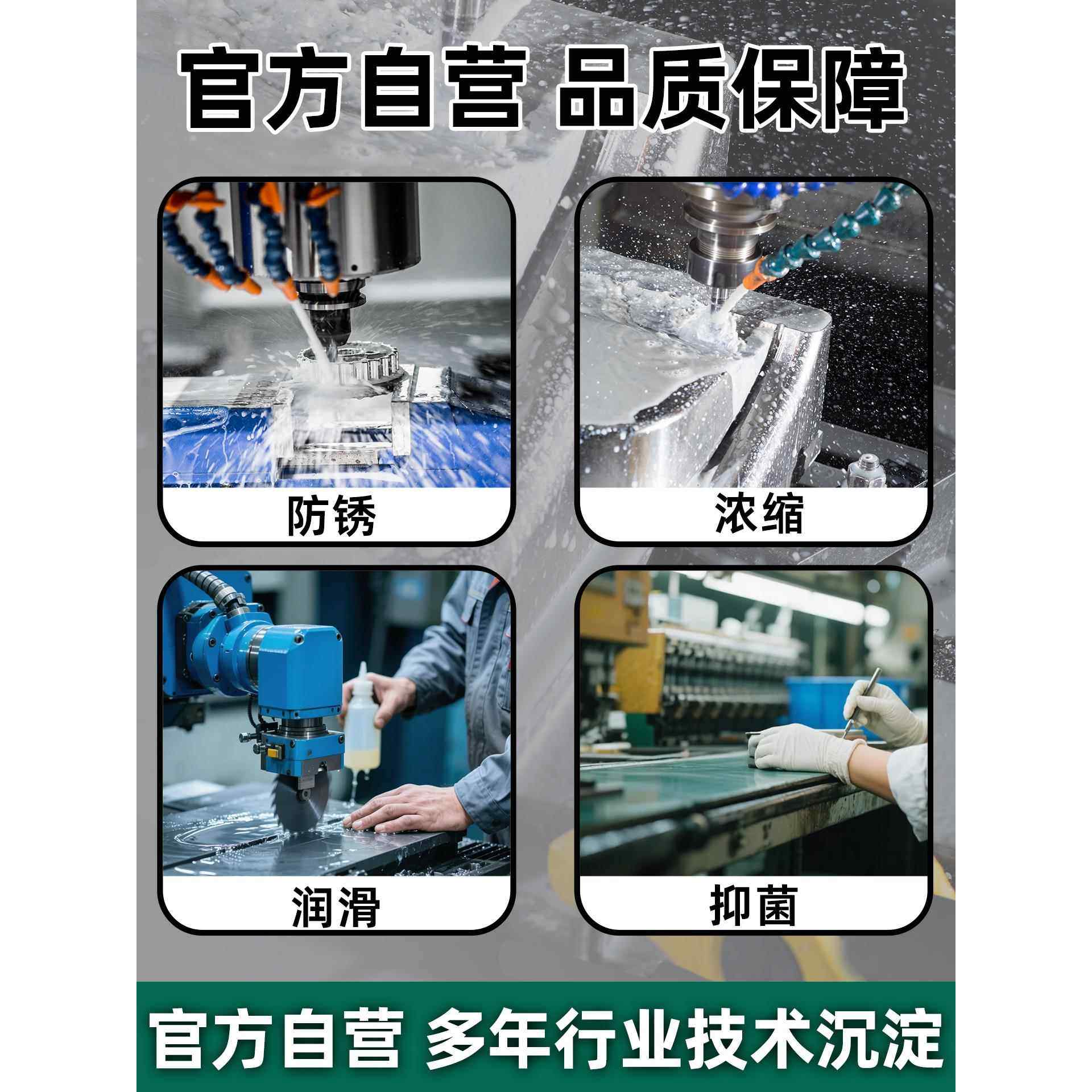 官方自营 品质保障

防锈

浓缩

润滑

抑菌

官方自营 多年行业技术沉淀