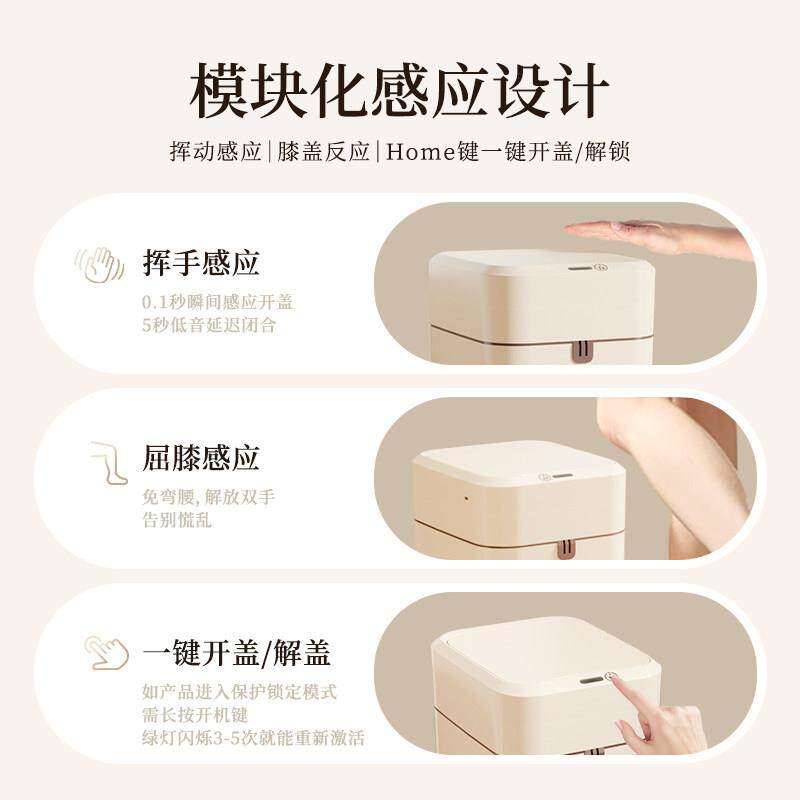 模块化感应设计

挥动感应|膝盖反应|Home键一键开盖/解锁

挥手感应

0.1秒瞬间感应开盖
5秒低音延迟闭合

屈膝感应

免弯腰，解放双手
告别慌乱

一键开盖/解盖

如产品进入保护锁定模式
需长按开机键
绿灯闪烁3-5次就能重新激活