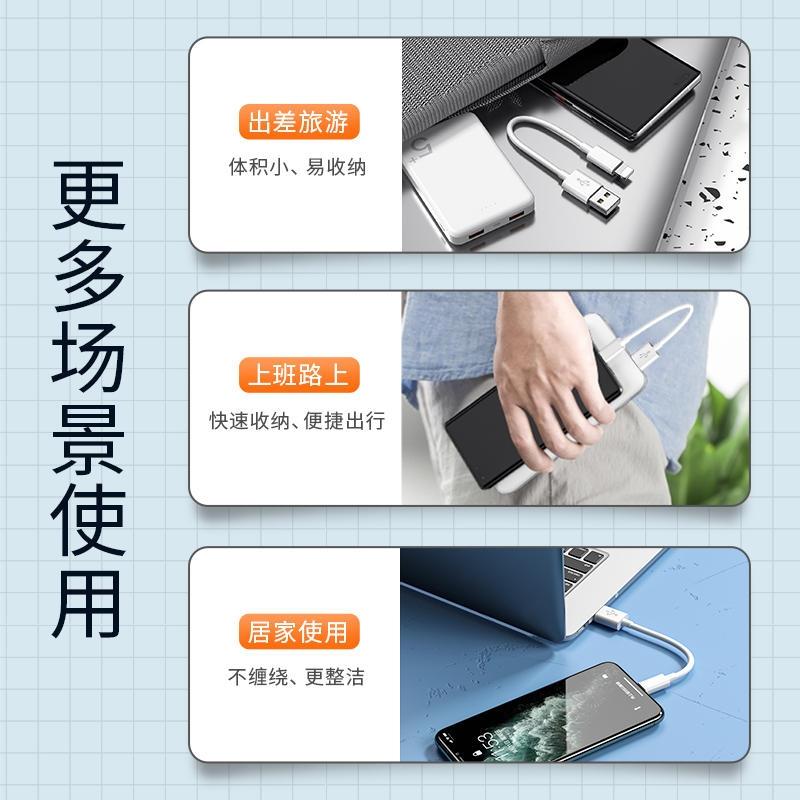 更多场景使用

出差旅游
体积小、易收纳

上班路上
快速收纳、便捷出行

居家使用
不缠绕、更整洁