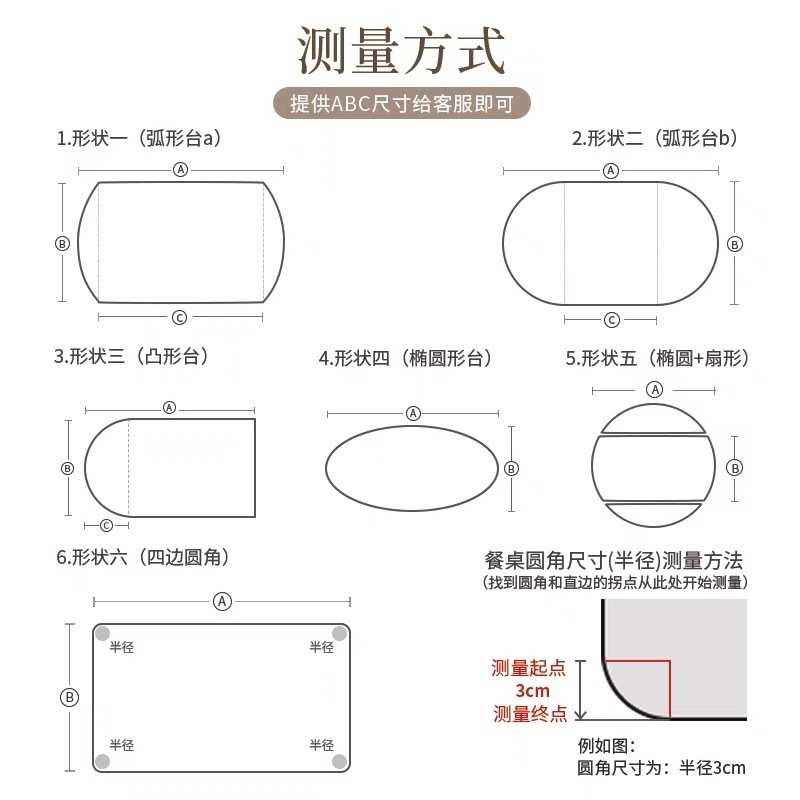 测量方式

提供ABC尺寸给客服即可

1.形状一（弧形台a）

Ⓐ
Ⓑ
Ⓒ

2.形状二（弧形台b）

Ⓐ
Ⓑ
Ⓒ

3.形状三（凸形台）

Ⓐ
Ⓑ
Ⓒ

4.形状四（椭圆形台）

Ⓐ
Ⓑ

5.形状五（椭圆+扇形）

Ⓐ
Ⓑ

6.形状六（四边圆角）

Ⓐ
Ⓑ
半径
半径
半径
半径

餐桌圆角尺寸(半径)测量方法
（找到圆角和直边的拐点从此处开始测量）

测量起点
3cm
测量终点

例如图：
圆角尺寸为：半径3cm