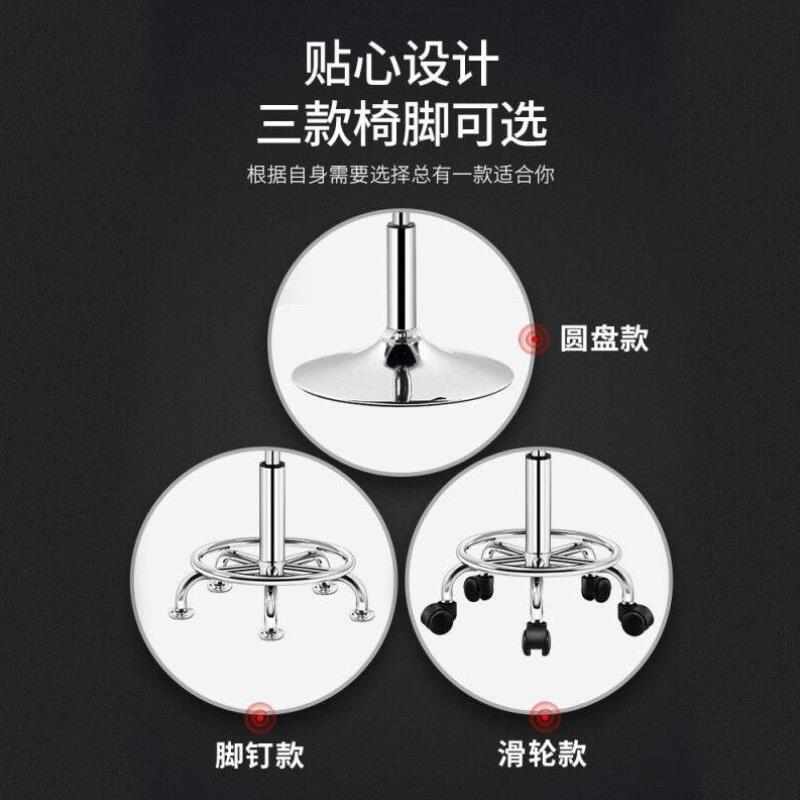 贴心设计
三款椅脚可选

根据自身需要选择总有一款适合你

圆盘款

脚钉款

滑轮款