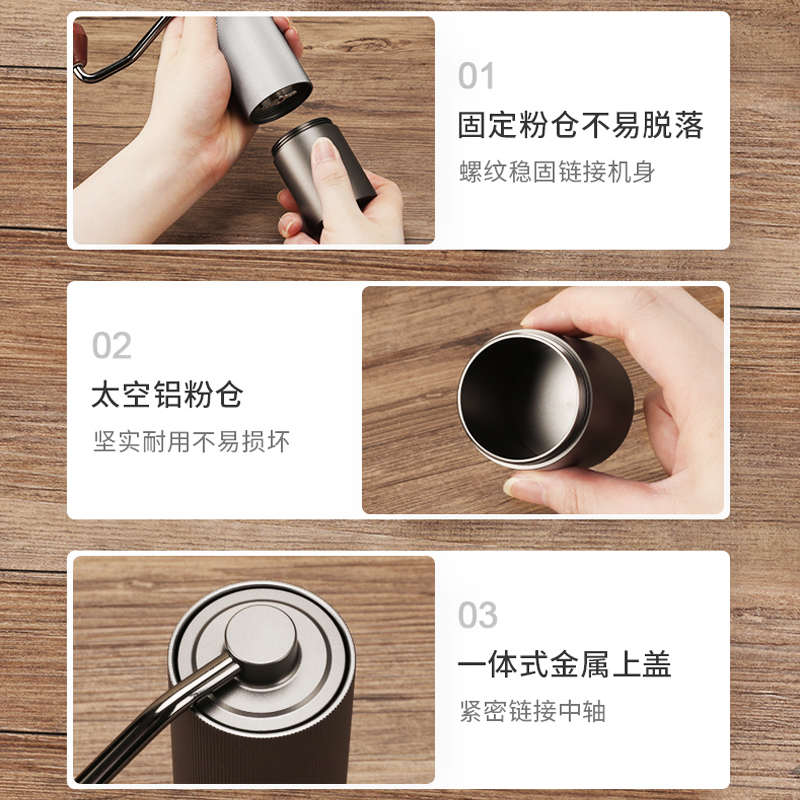 01

固定粉仓不易脱落

螺纹稳固链接机身

02

太空铝粉仓

坚实耐用不易损坏

03

一体式金属上盖

紧密链接中轴