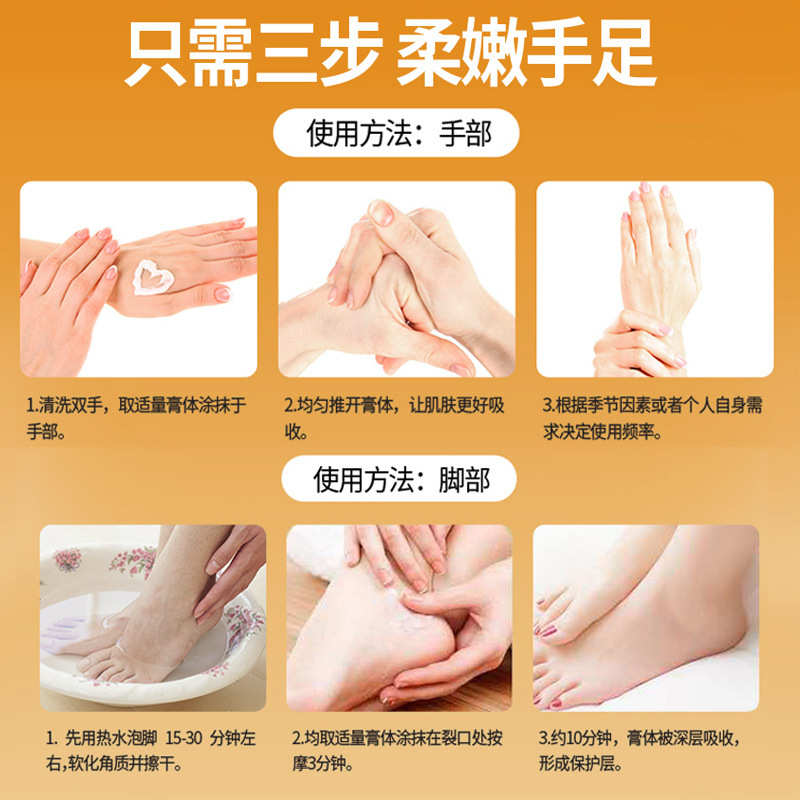 只需三步 柔嫩手足

使用方法：手部

1.清洗双手，取适量膏体涂抹于手部。

2.均匀推开膏体，让肌肤更好吸收。

3.根据季节因素或者个人自身需求决定使用频率。

使用方法：脚部

1. 先用热水泡脚 15-30 分钟左右，软化角质并擦干。

2.均取适量膏体涂抹在裂口处按摩3分钟。

3.约10分钟，膏体被深层吸收，形成保护层。