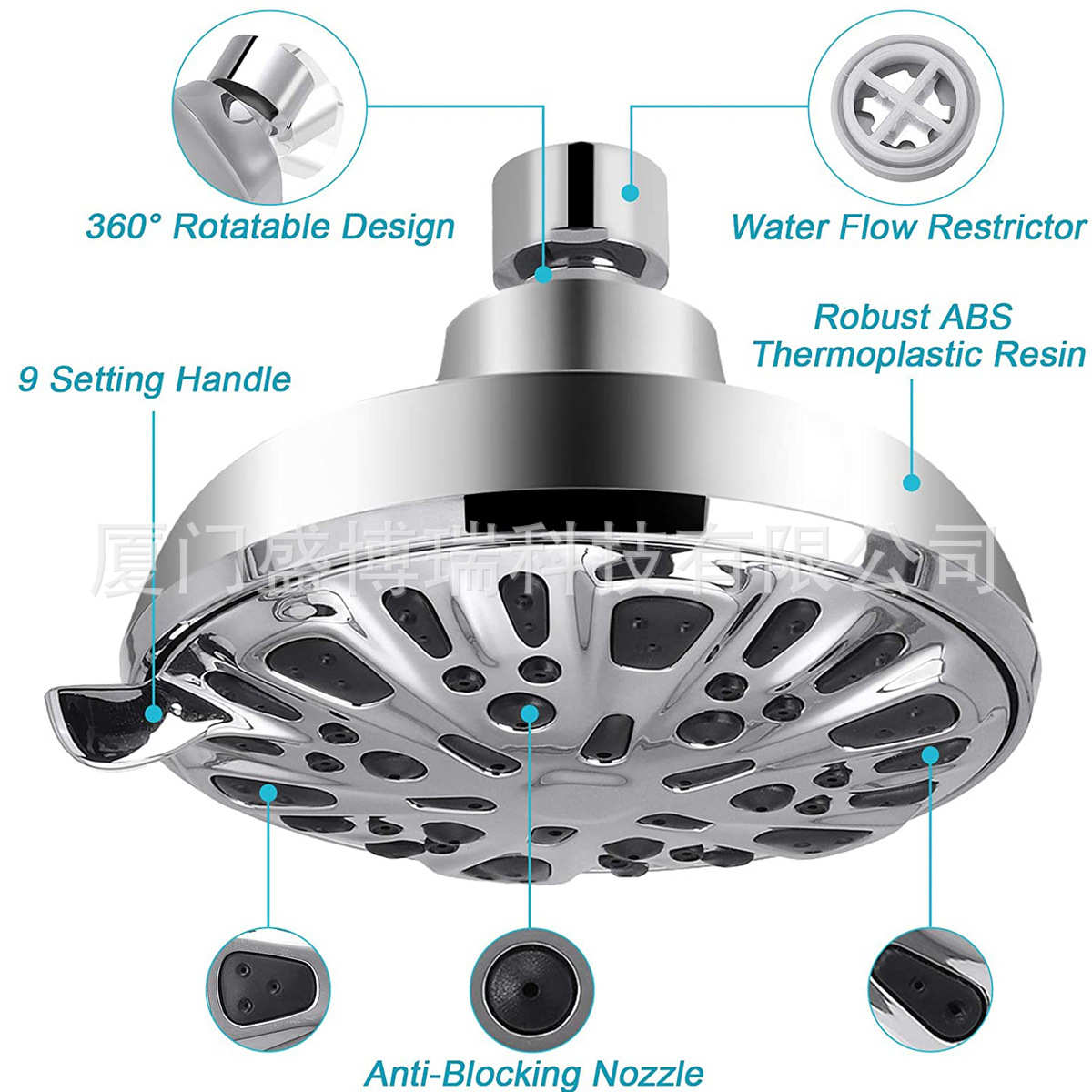 360° Rotatable Design

Water Flow Restrictor

Robust ABS Thermoplastic Resin

9 Setting Handle

厦门盛博瑞科技有限公司

Anti-Blocking Nozzle