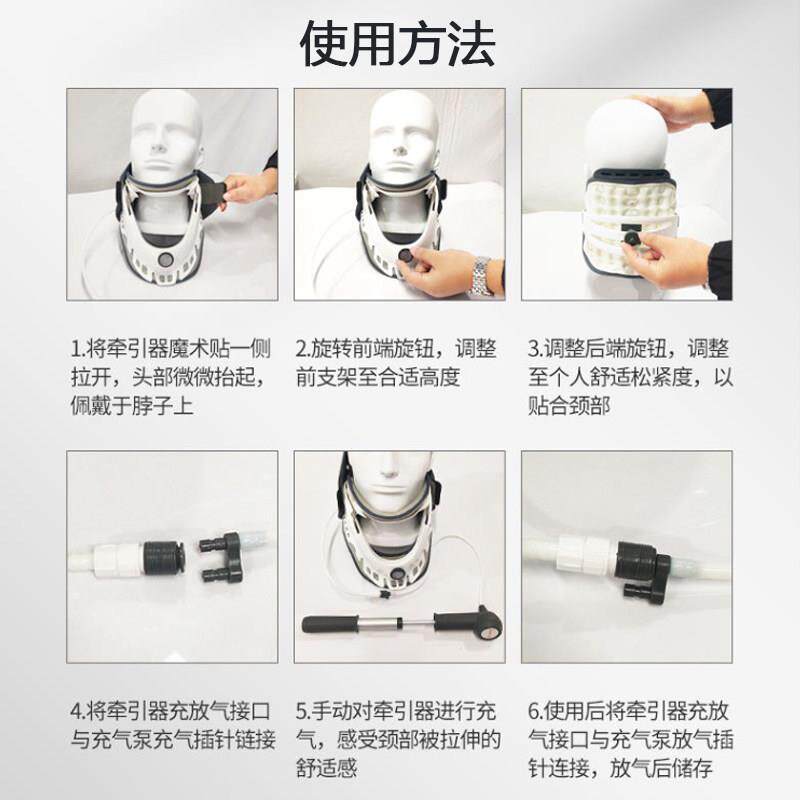 使用方法

1.将牵引器魔术贴一侧拉开，头部微微抬起，佩戴于脖子上

2.旋转前端旋钮，调整前支架至合适高度

3.调整后端旋钮，调整至个人舒适松紧度，以贴合颈部

4.将牵引器充放气接口与充气泵充气插针链接

5.手动对牵引器进行充气，感受颈部被拉伸的舒适感

6.使用后将牵引器充放气接口与充气泵放气插针连接，放气后储存