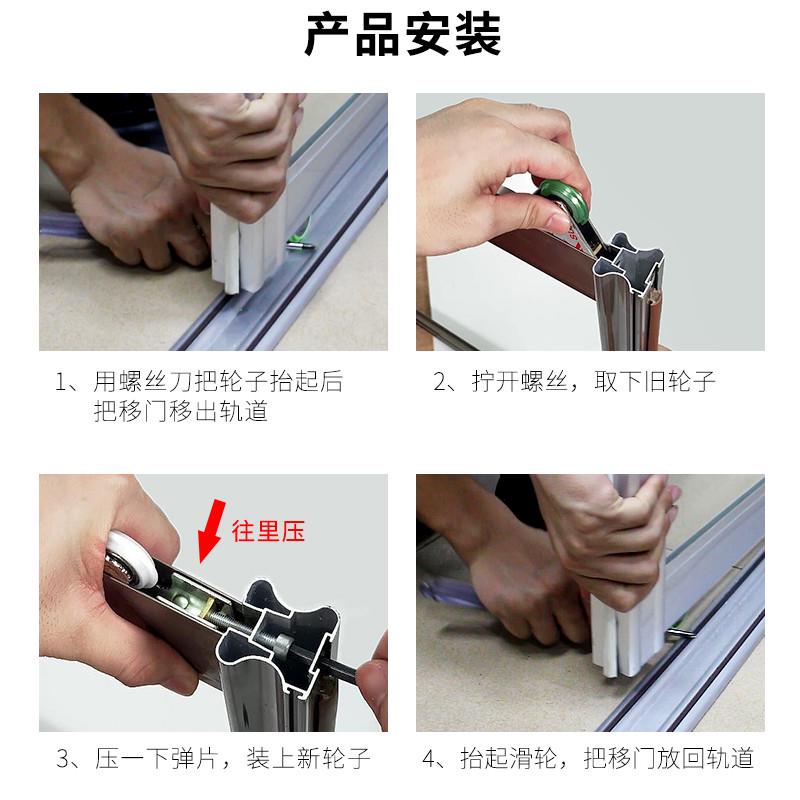 产品安装

1、用螺丝刀把轮子抬起后把移门移出轨道

2、拧开螺丝，取下旧轮子

往里压

3、压一下弹片，装上新轮子

4、抬起滑轮，把移门放回轨道