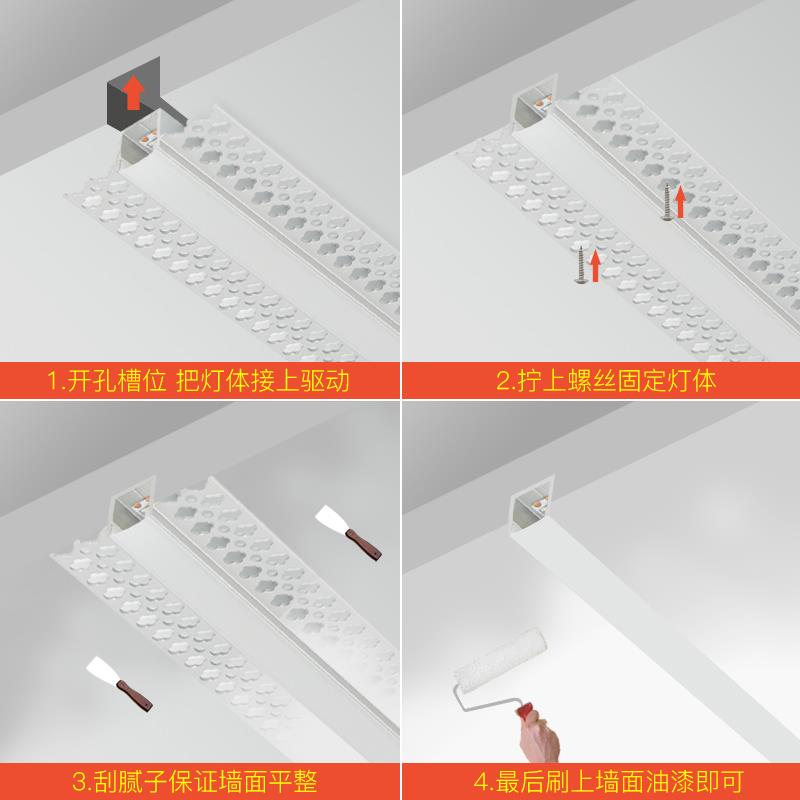 1.开孔槽位 把灯体接上驱动

2.拧上螺丝固定灯体

3.刮腻子保证墙面平整

4.最后刷上墙面油漆即可