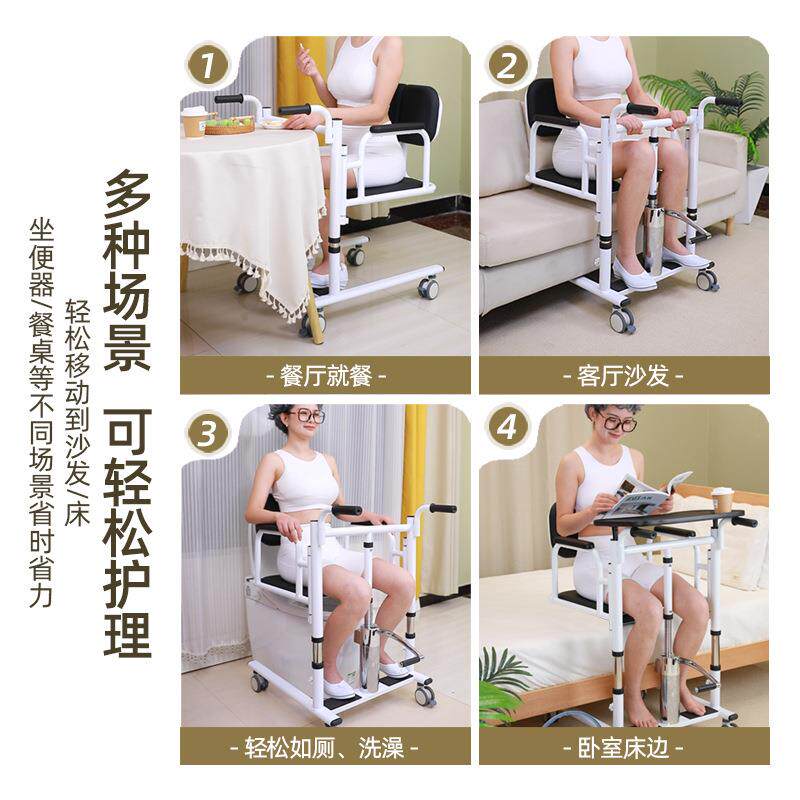 多种场景 可轻松护理

轻松移动到沙发/床

坐便器/餐桌等不同场景省时省力

1
- 餐厅就餐 -

2
- 客厅沙发 -

3
- 轻松如厕、洗澡 -

4
- 卧室床边 -