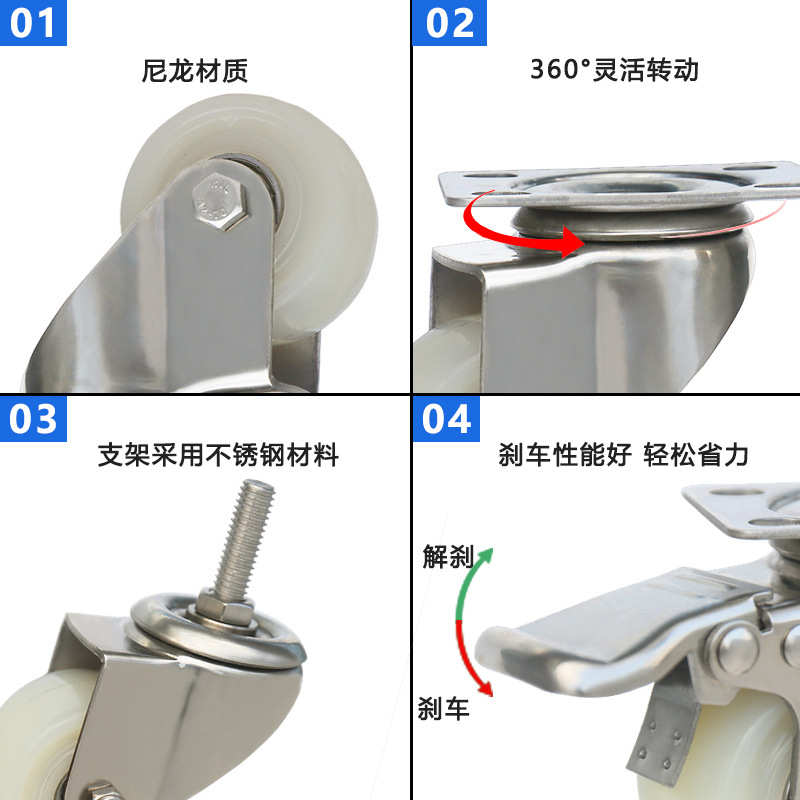 01
尼龙材质

02
360°灵活转动

03
支架采用不锈钢材料

04
刹车性能好 轻松省力

解刹
刹车