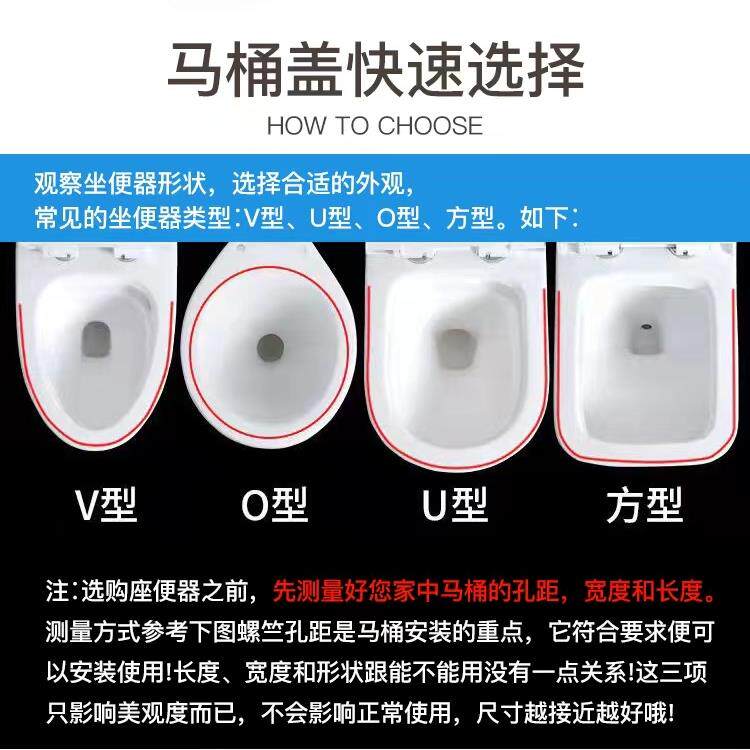 马桶盖快速选择
HOW TO CHOOSE

观察坐便器形状，选择合适的外观，
常见的坐便器类型：V型、U型、O型、方型。如下：

V型

O型

U型

方型

注：选购座便器之前，先测量好您家中马桶的孔距，宽度和长度。测量方式参考下图螺竺孔距是马桶安装的重点，它符合要求便可以安装使用!长度、宽度和形状跟能不能用没有一点关系!这三项只影响美观度而已，不会影响正常使用，尺寸越接近越好哦!