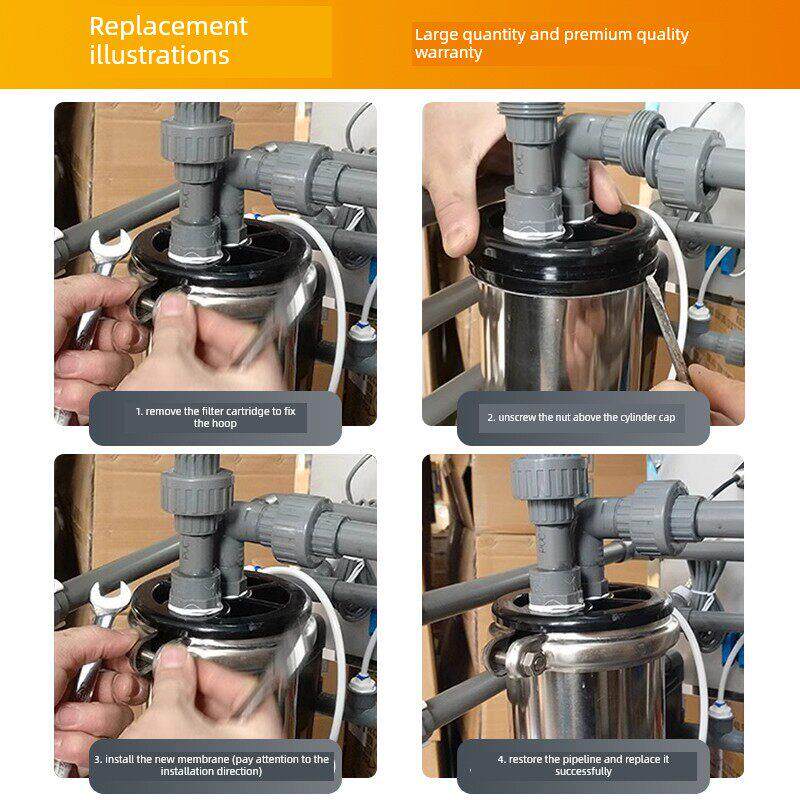 Replacement illustrations

Large quantity and premium quality warranty

1. remove the filter cartridge to fix the hoop

2. unscrew the nut above the cylinder cap

3. install the new membrane (pay attention to the installation direction)

4. restore the pipeline and replace it successfully