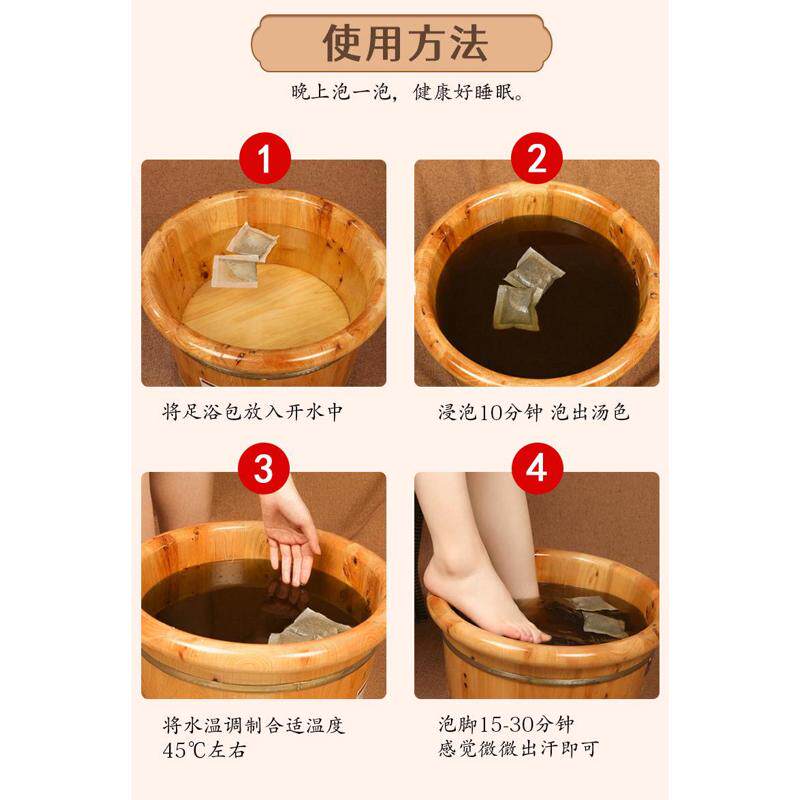 使用方法

晚上泡一泡，健康好睡眠。

1

将足浴包放入开水中

2

浸泡10分钟 泡出汤色

3

将水温调制合适温度 45℃左右

4

泡脚15-30分钟 感觉微微出汗即可