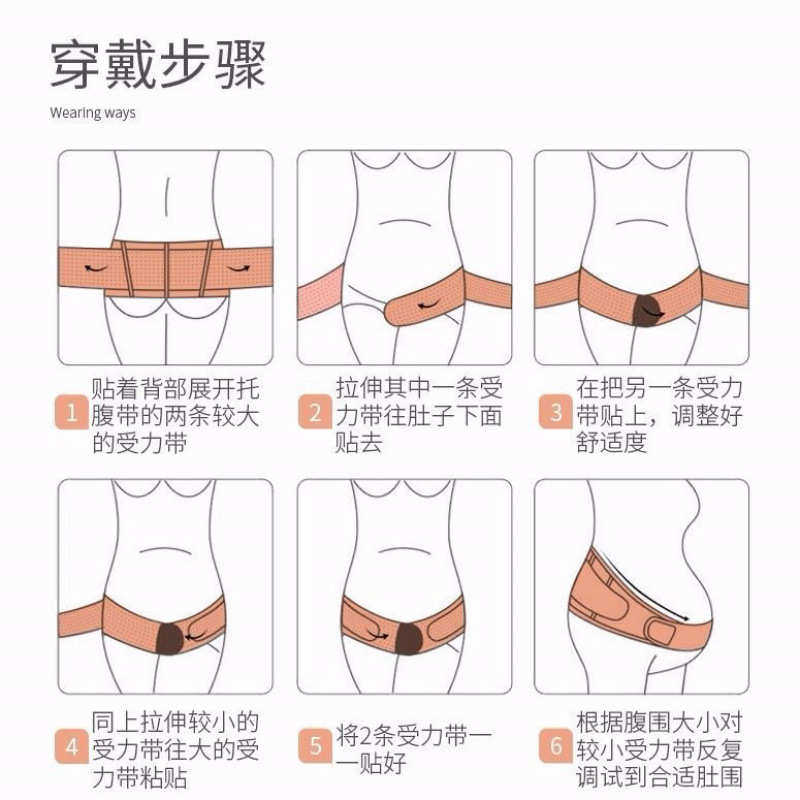 穿戴步骤

Wearing ways

1 贴着背部展开托腹带的两条较大的受力带

2 拉伸其中一条受力带往肚子下面贴去

3 在把另一条受力带贴上，调整好舒适度

4 同上拉伸较小的受力带往大的受力带粘贴

5 将2条受力带一一贴好

6 根据腹围大小对较小受力带反复调试到合适肚围