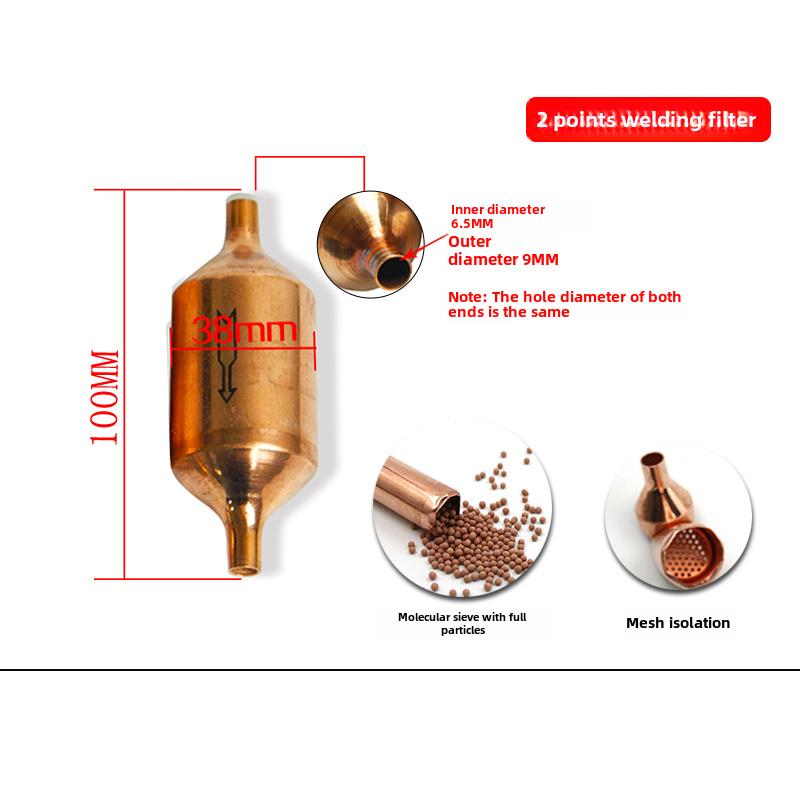 2 points welding filter

100MM

38mm

Inner diameter 6.5MM

Outer diameter 9MM

Note: The hole diameter of both ends is the same

Molecular sieve with full particles

Mesh isolation