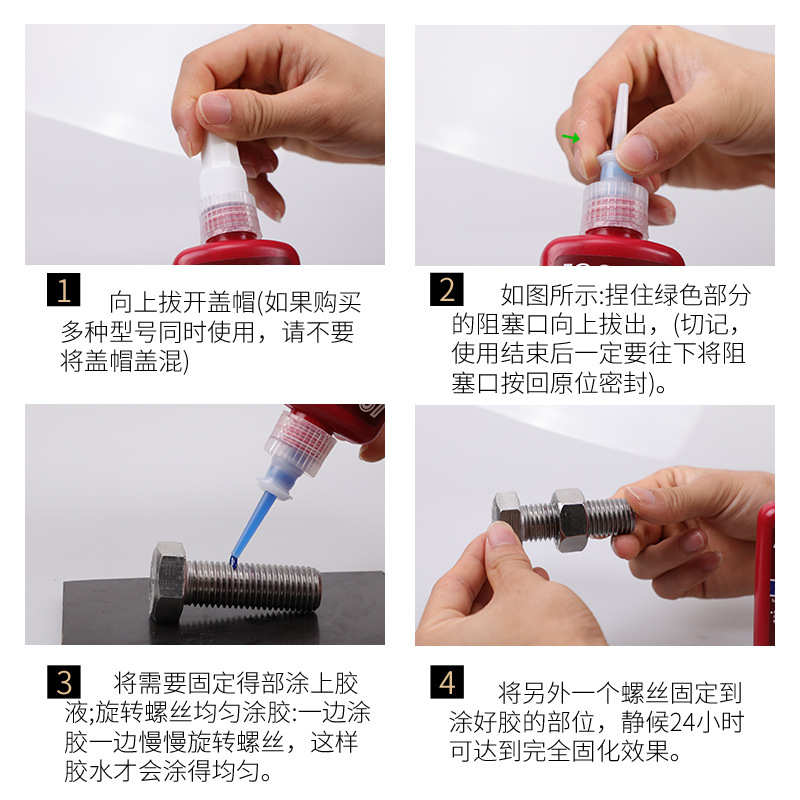 1 向上拔开盖帽(如果购买多种型号同时使用，请不要将盖帽盖混)

2 如图所示:捏住绿色部分的阻塞口向上拔出，(切记，使用结束后一定要往下将阻塞口按回原位密封)。

3 将需要固定得部涂上胶液;旋转螺丝均匀涂胶:一边涂胶一边慢慢旋转螺丝，这样胶水才会涂得均匀。

4 将另外一个螺丝固定到涂好胶的部位，静候24小时可达到完全固化效果。