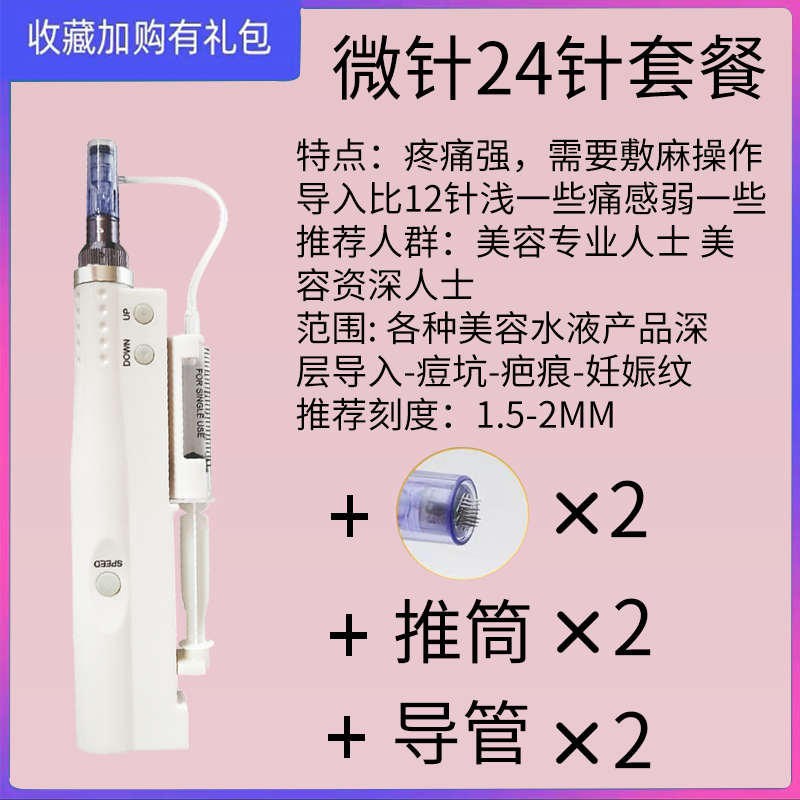 收藏加购有礼包

微针24针套餐

特点：疼痛强，需要敷麻操作导入比12针浅一些痛感弱一些
推荐人群：美容专业人士 美容资深人士
范围: 各种美容水液产品深层导入-痘坑-疤痕-妊娠纹
推荐刻度：1.5-2MM

UP
DOWN
FOR SINGLE USE
SPEED

+ ×2
+ 推筒 ×2
+ 导管 ×2