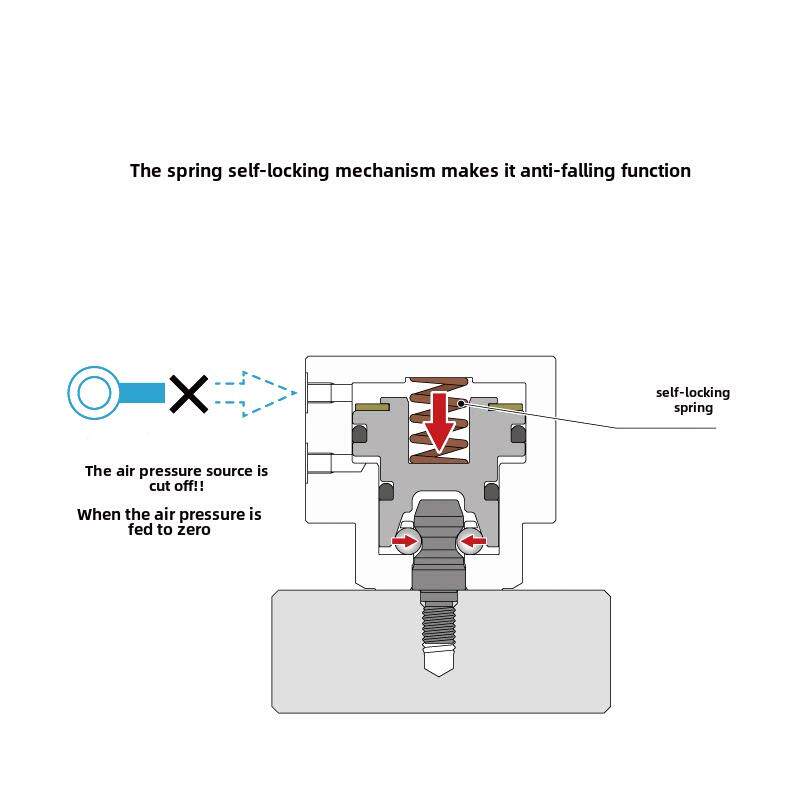 The spring self-locking mechanism makes it anti-falling function

self-locking spring

The air pressure source is cut off!!

When the air pressure is fed to zero