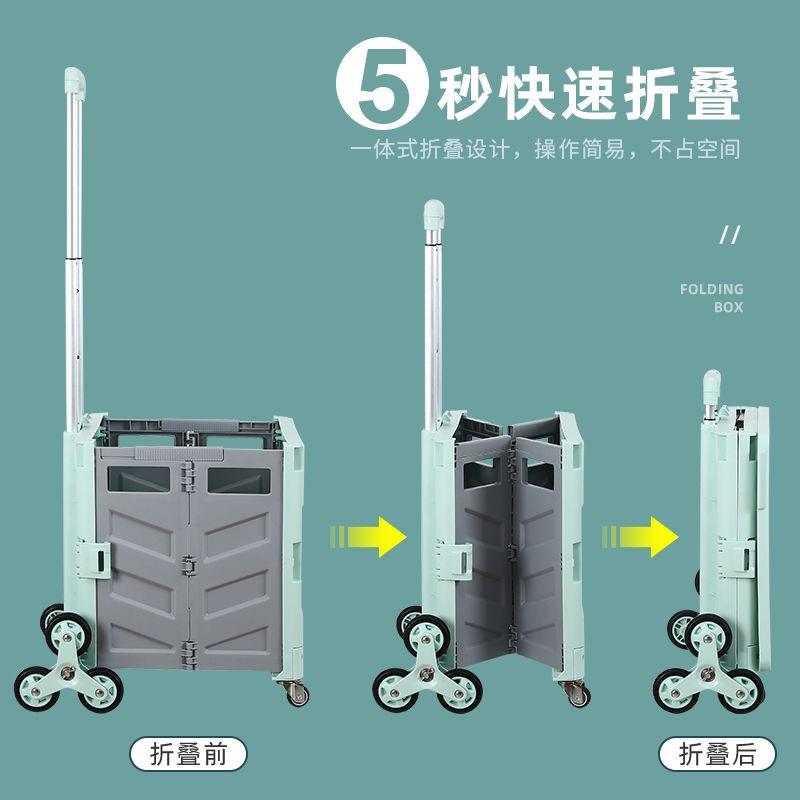 5秒快速折叠

一体式折叠设计，操作简易，不占空间

//

FOLDING BOX

折叠前

折叠后