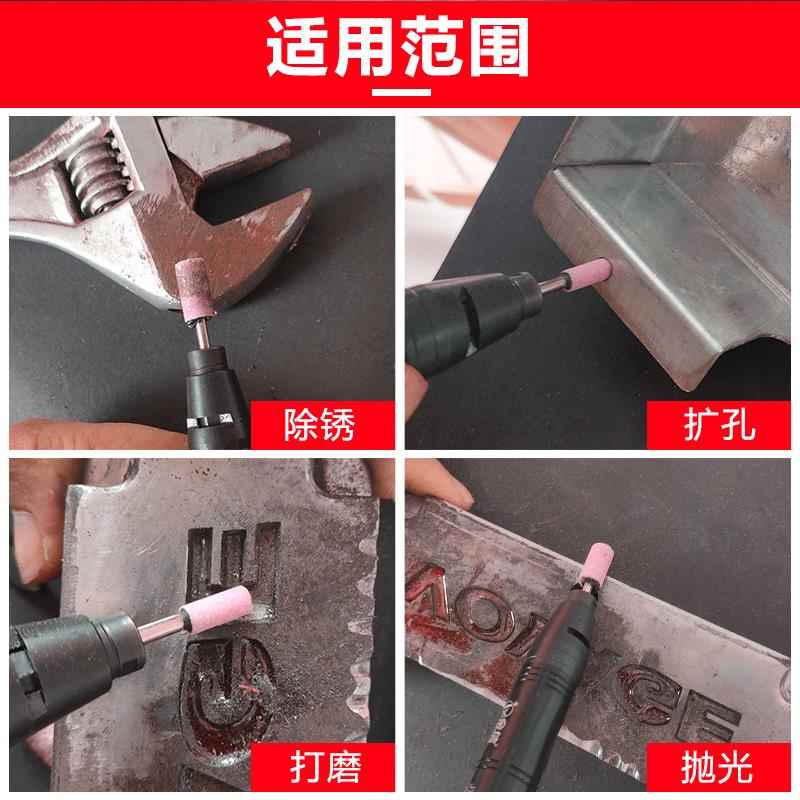 适用范围

除锈

扩孔

打磨

抛光