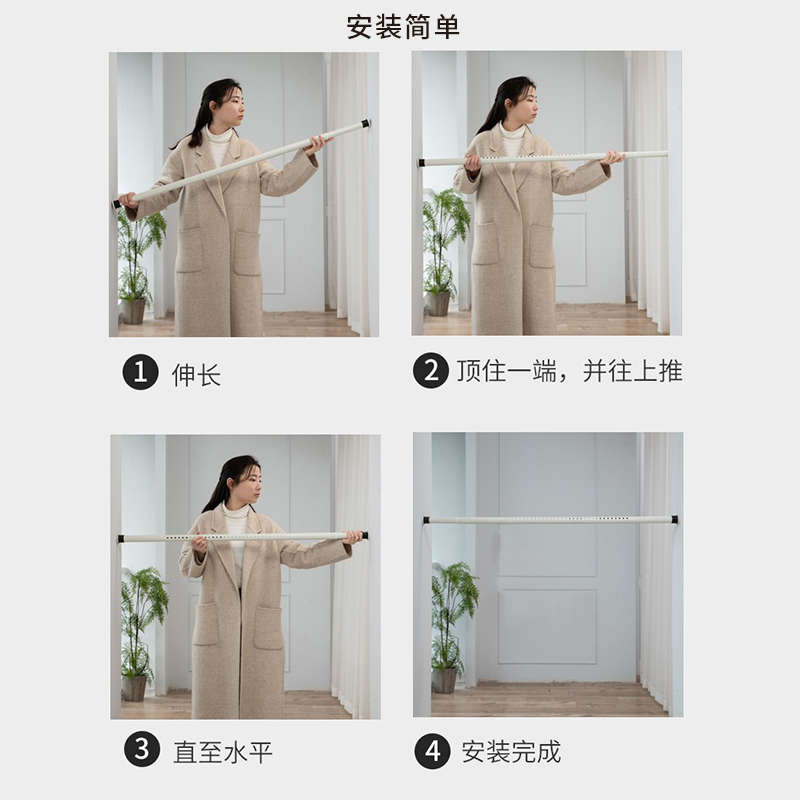 安装简单

1 伸长

2 顶住一端，并往上推

3 直至水平

4 安装完成