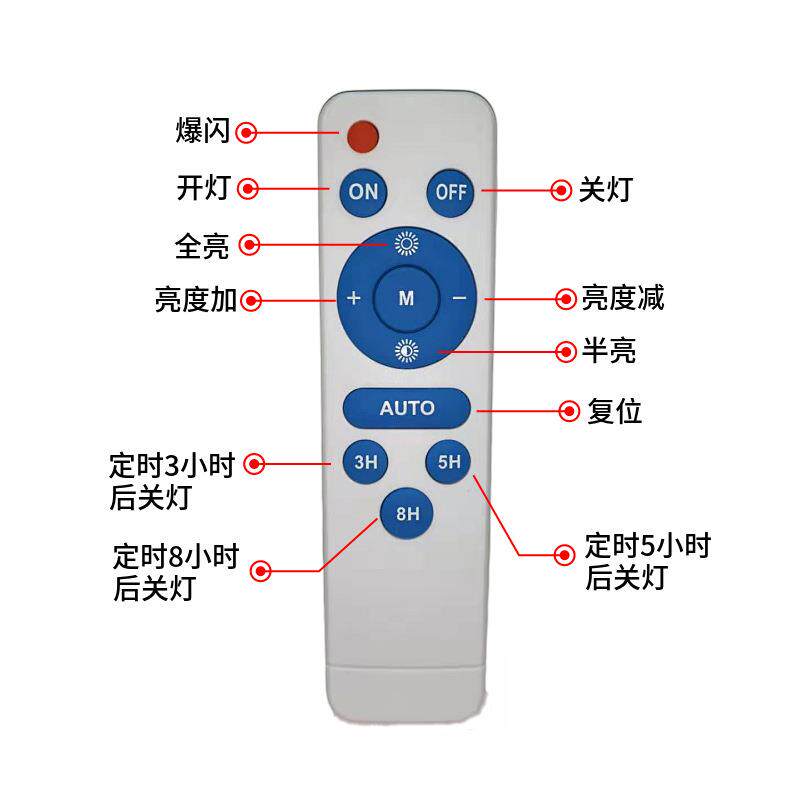 爆闪

开灯

ON

OFF

关灯

全亮

亮度加

+

M

−

亮度减

半亮

AUTO

复位

定时3小时后关灯

3H

5H

8H

定时8小时后关灯

定时5小时后关灯