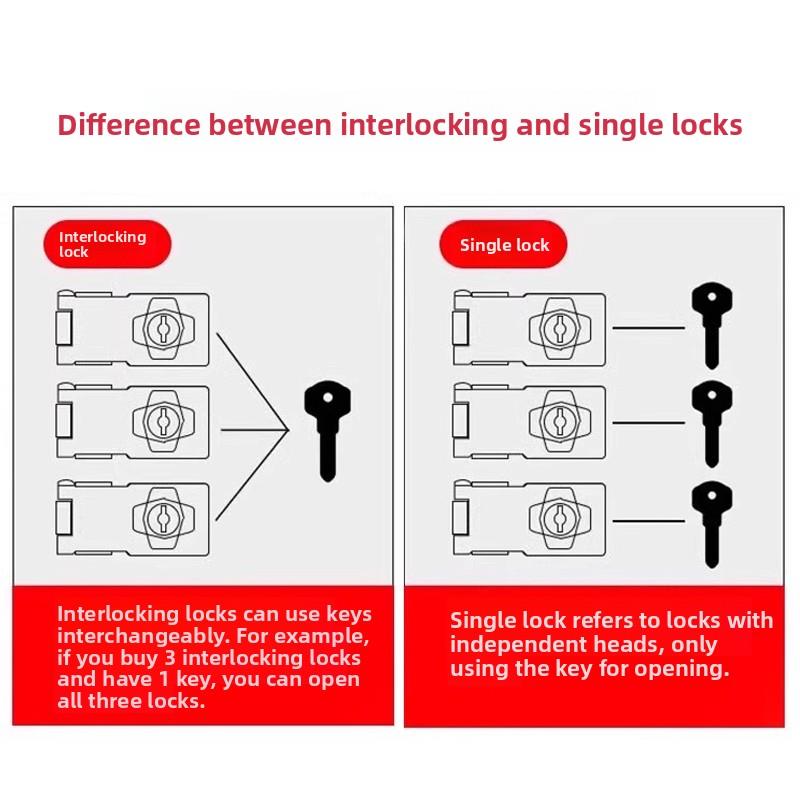 Difference between interlocking and single locks

Interlocking lock

Interlocking locks can use keys interchangeably. For example, if you buy 3 interlocking locks and have 1 key, you can open all three locks.

Single lock

Single lock refers to locks with independent heads, only using the key for opening.