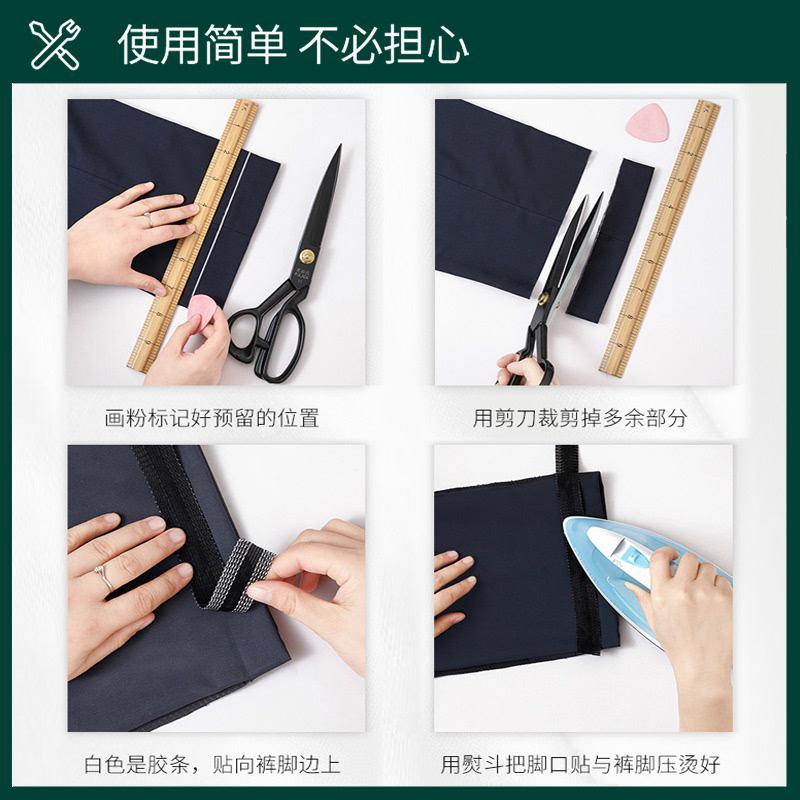 使用简单 不必担心

画粉标记好预留的位置

用剪刀裁剪掉多余部分

白色是胶条，贴向裤脚边上

用熨斗把脚口贴与裤脚压烫好