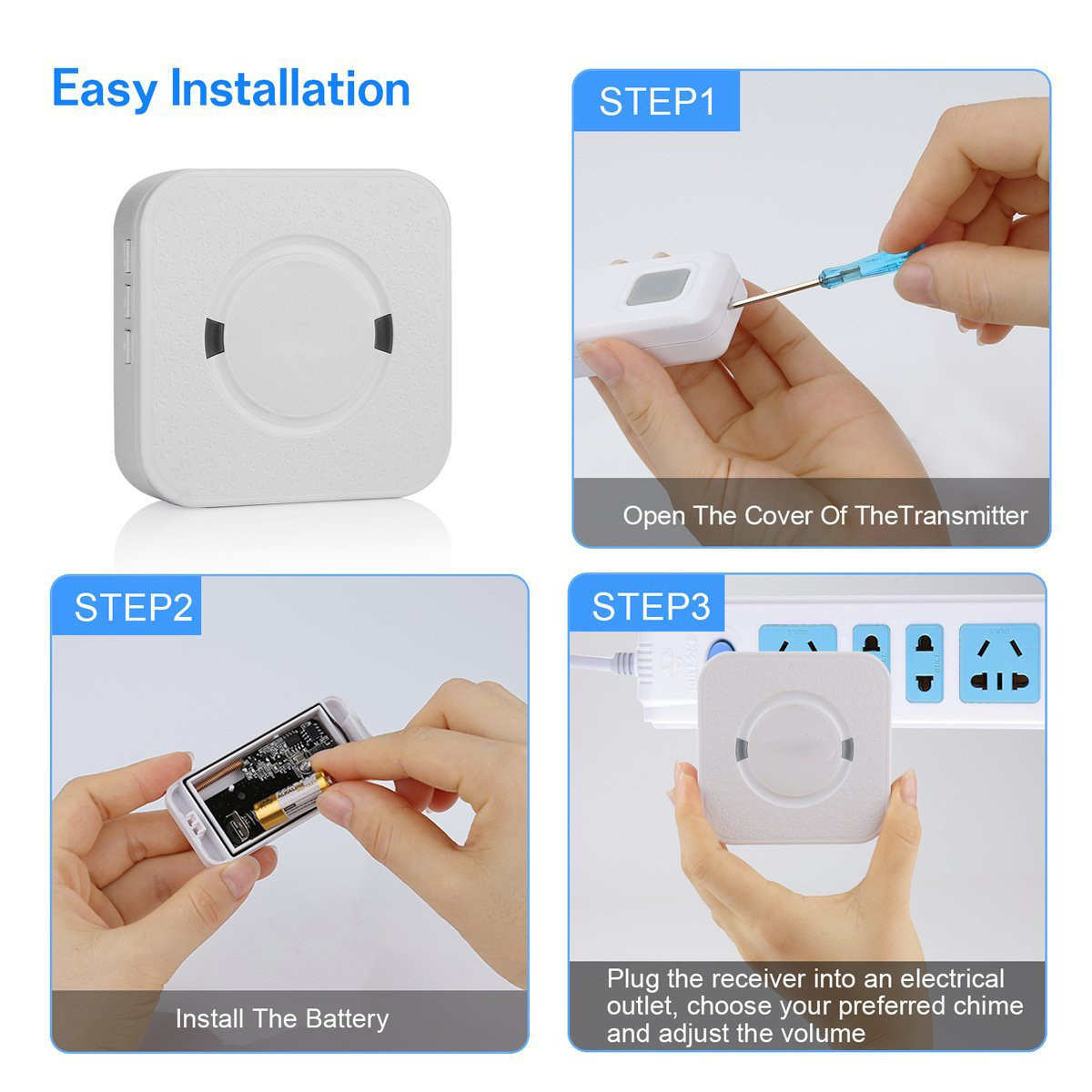 Easy Installation

STEP1

Open The Cover Of TheTransmitter

STEP2

Install The Battery

STEP3

Plug the receiver into an electrical outlet, choose your preferred chime and adjust the volume