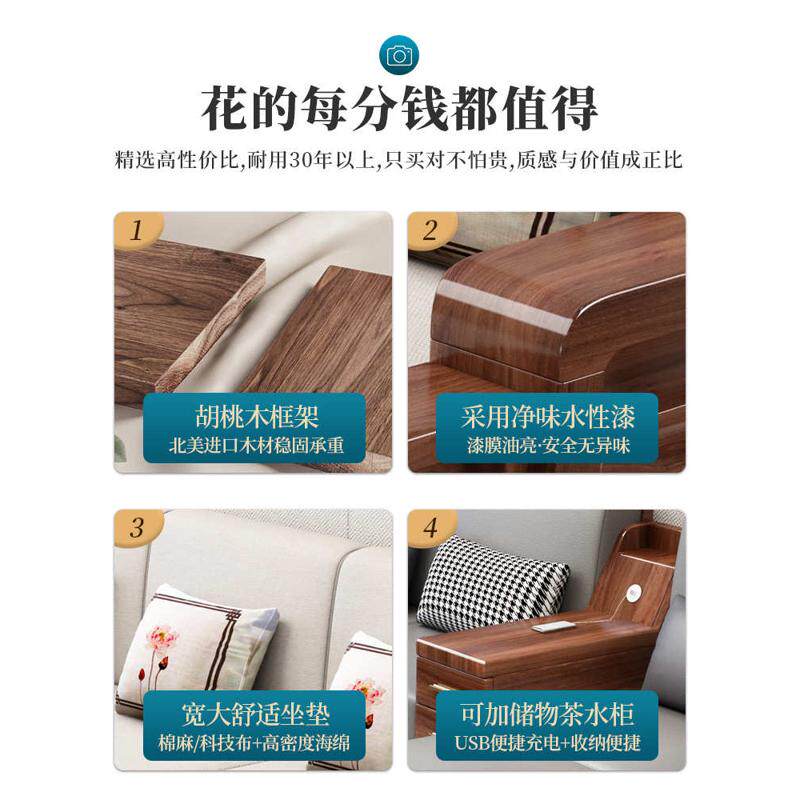 花的每分钱都值得

精选高性价比,耐用30年以上,只买对不怕贵,质感与价值成正比

1

胡桃木框架
北美进口木材稳固承重

2

采用净味水性漆
漆膜油亮·安全无异味

3

宽大舒适坐垫
棉麻/科技布+高密度海绵

4

可加储物茶水柜
USB便捷充电+收纳便捷