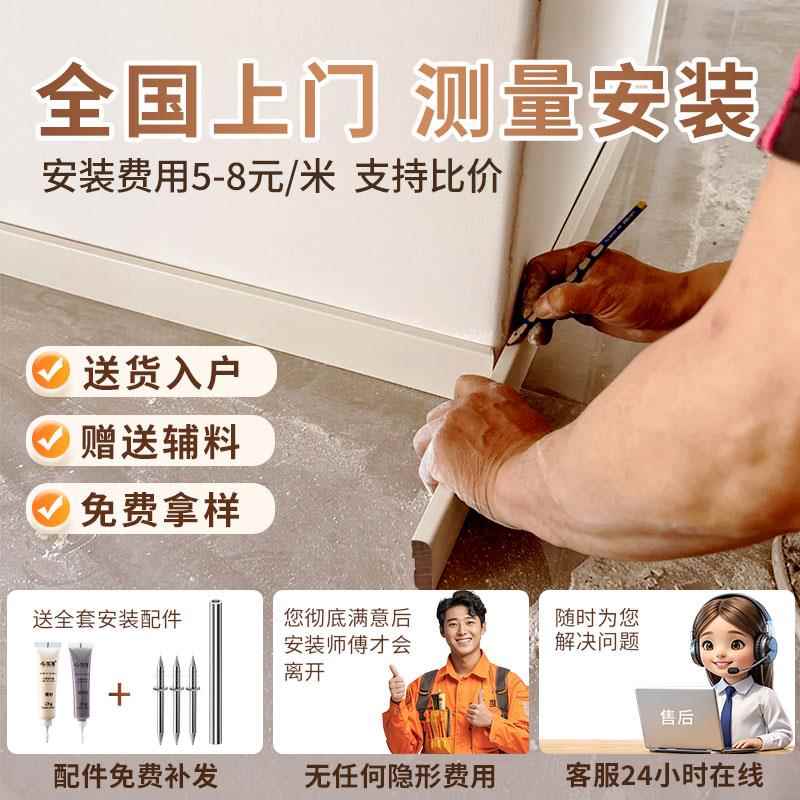 全国上门 测量安装

安装费用5-8元/米 支持比价

送货入户

赠送辅料

免费拿样

送全套安装配件

+

配件免费补发

您彻底满意后安装师傅才会离开

无任何隐形费用

随时为您解决问题

售后

客服24小时在线