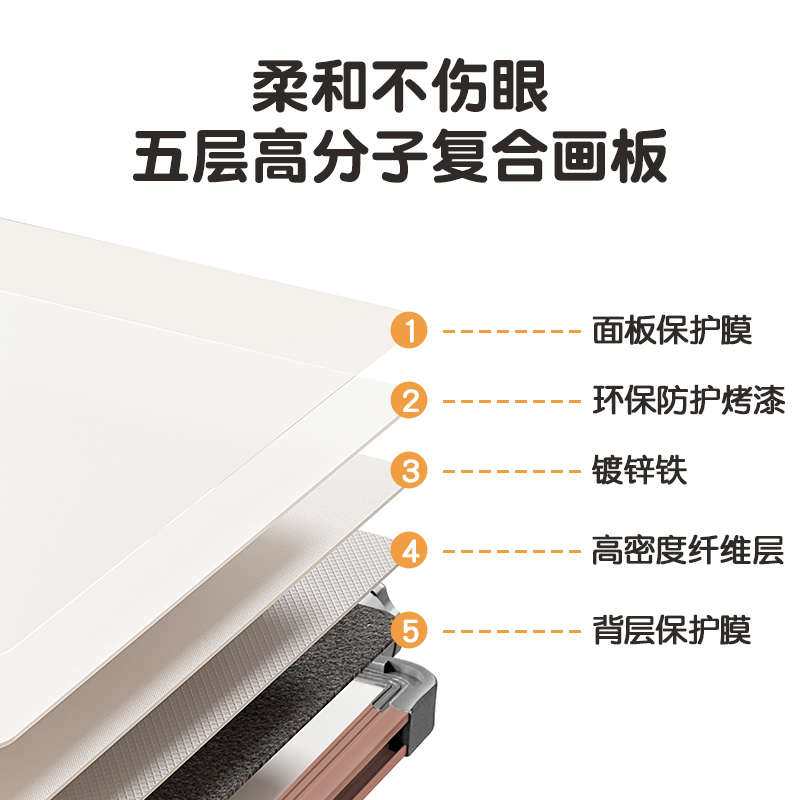 柔和不伤眼
五层高分子复合画板

1 面板保护膜

2 环保防护烤漆

3 镀锌铁

4 高密度纤维层

5 背层保护膜