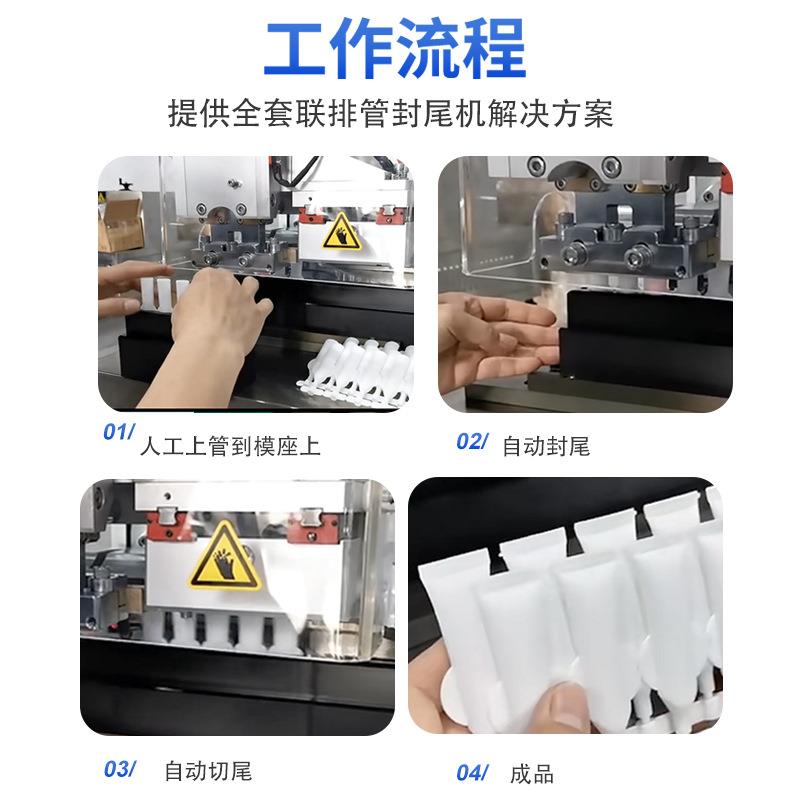 工作流程

提供全套联排管封尾机解决方案

01/ 人工上管到模座上

02/ 自动封尾

03/ 自动切尾

04/ 成品