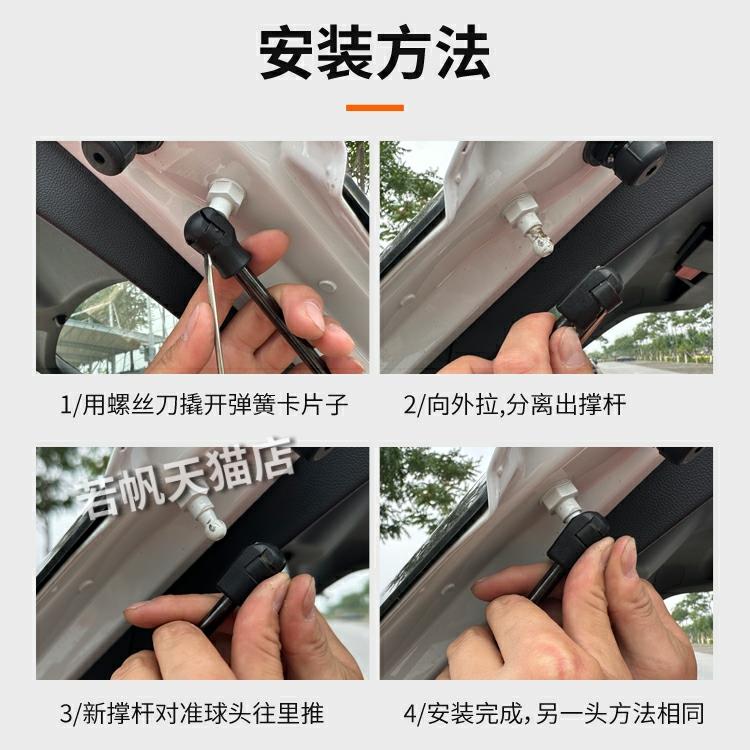 安装方法

1/用螺丝刀撬开弹簧卡片子

2/向外拉,分离出撑杆

若帆天猫店

3/新撑杆对准球头往里推

4/安装完成,另一头方法相同