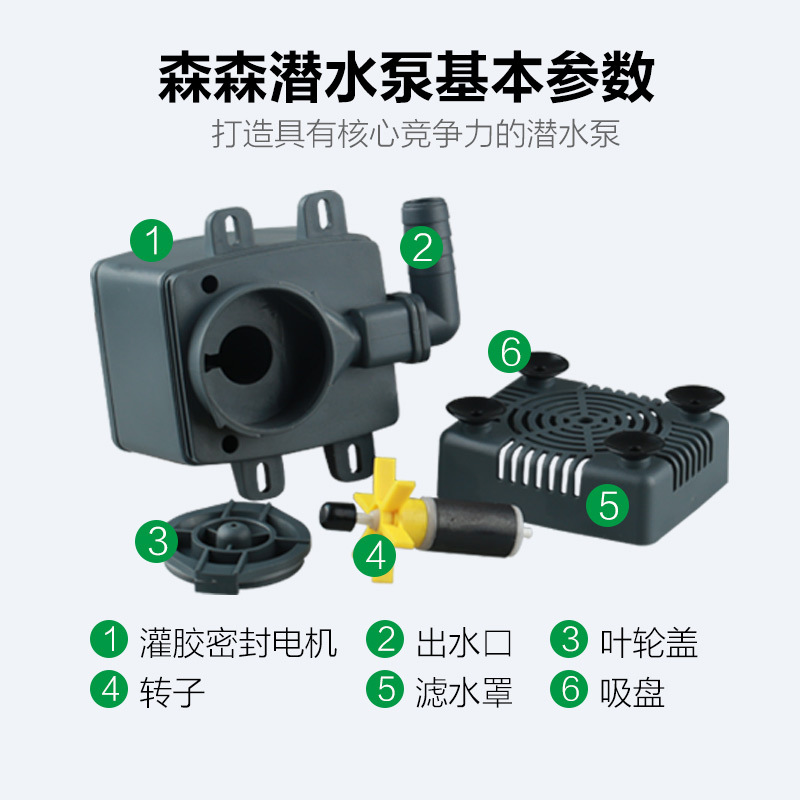 森森潜水泵基本参数
打造具有核心竞争力的潜水泵

1
2
6
5
3
4

1 灌胶密封电机
2 出水口
3 叶轮盖
4 转子
5 滤水罩
6 吸盘