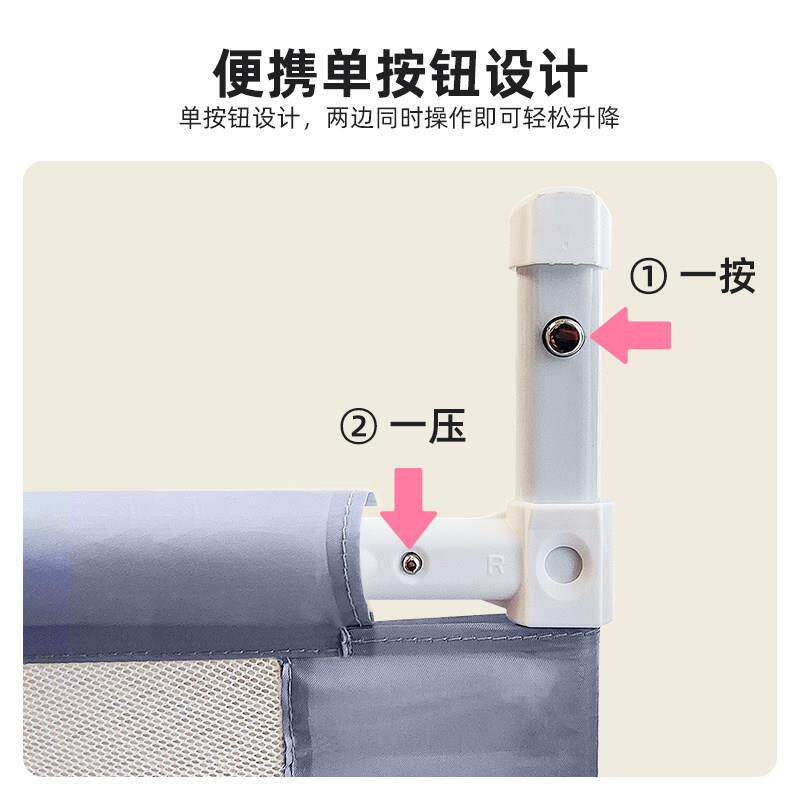 便携单按钮设计
单按钮设计，两边同时操作即可轻松升降

① 一按

② 一压

R