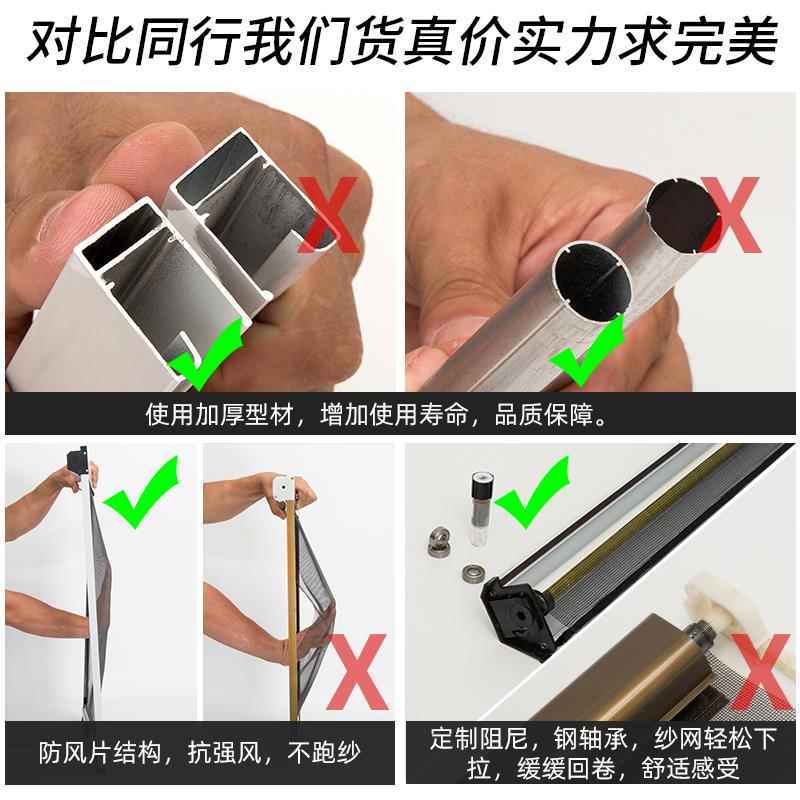 对比同行我们货真价实力求完美

使用加厚型材，增加使用寿命，品质保障。

防风片结构，抗强风，不跑纱

定制阻尼，钢轴承，纱网轻松下拉，缓缓回卷，舒适感受