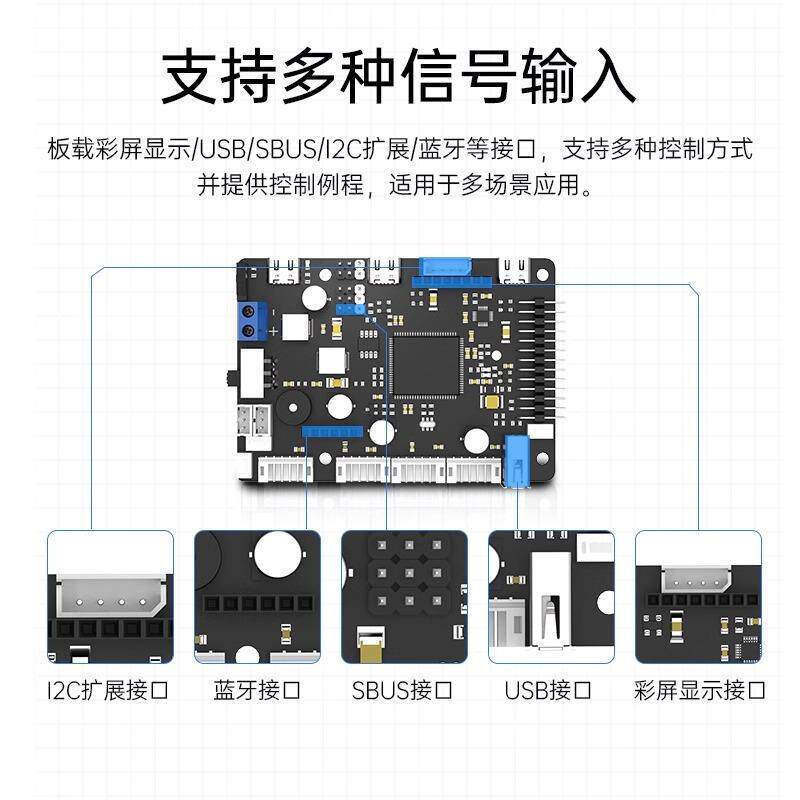 支持多种信号输入

板载彩屏显示/USB/SBUS/I2C扩展/蓝牙等接口，支持多种控制方式并提供控制例程，适用于多场景应用。

I2C扩展接口

蓝牙接口

SBUS接口

USB接口

彩屏显示接口