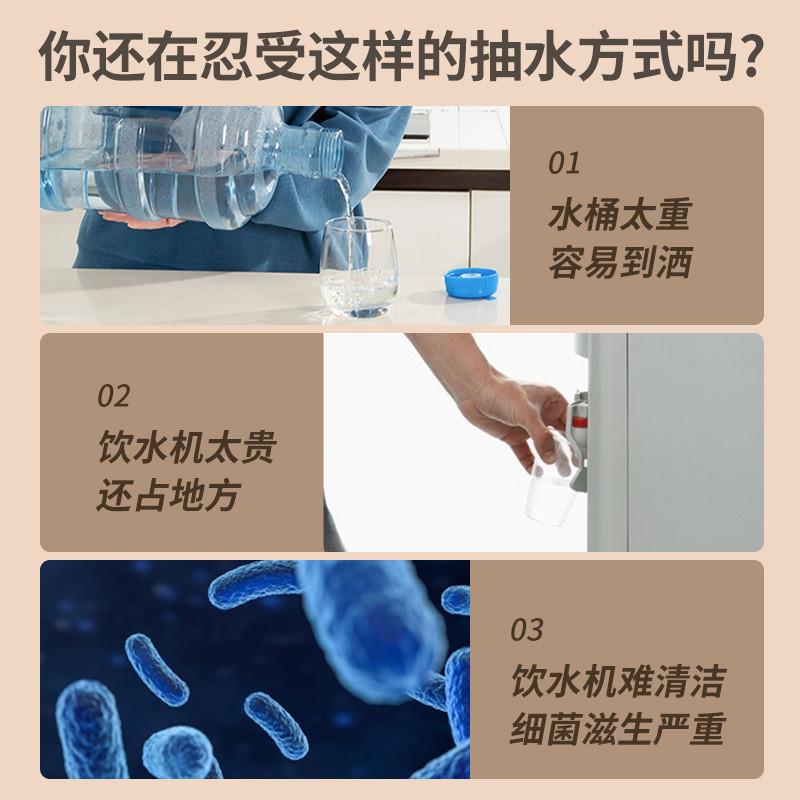 你还在忍受这样的抽水方式吗?

01
水桶太重
容易到洒

02
饮水机太贵
还占地方

03
饮水机难清洁
细菌滋生严重