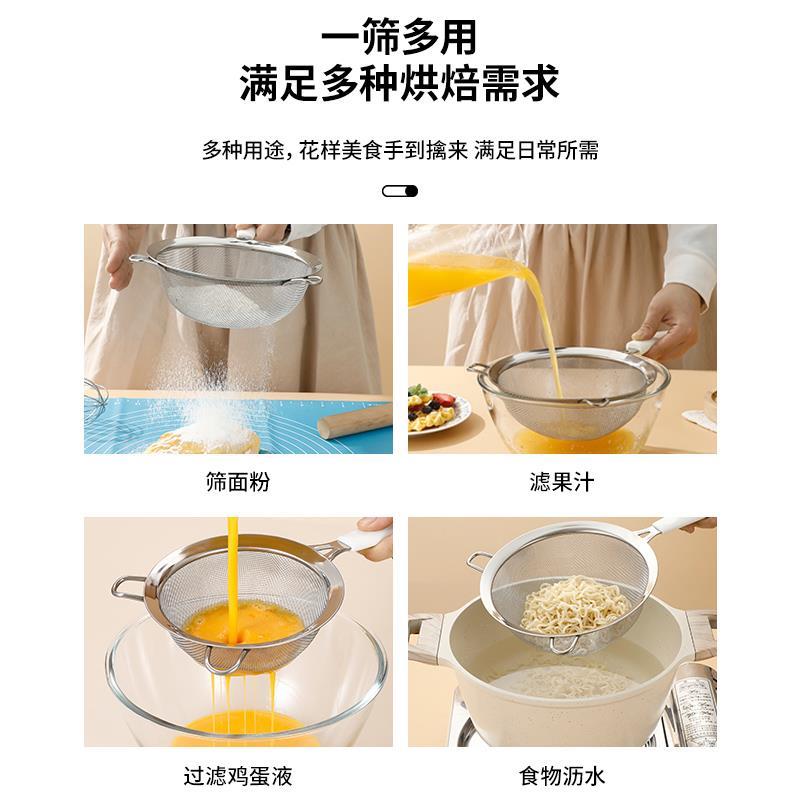 一筛多用
满足多种烘焙需求

多种用途，花样美食手到擒来 满足日常所需

筛面粉

滤果汁

过滤鸡蛋液

食物沥水