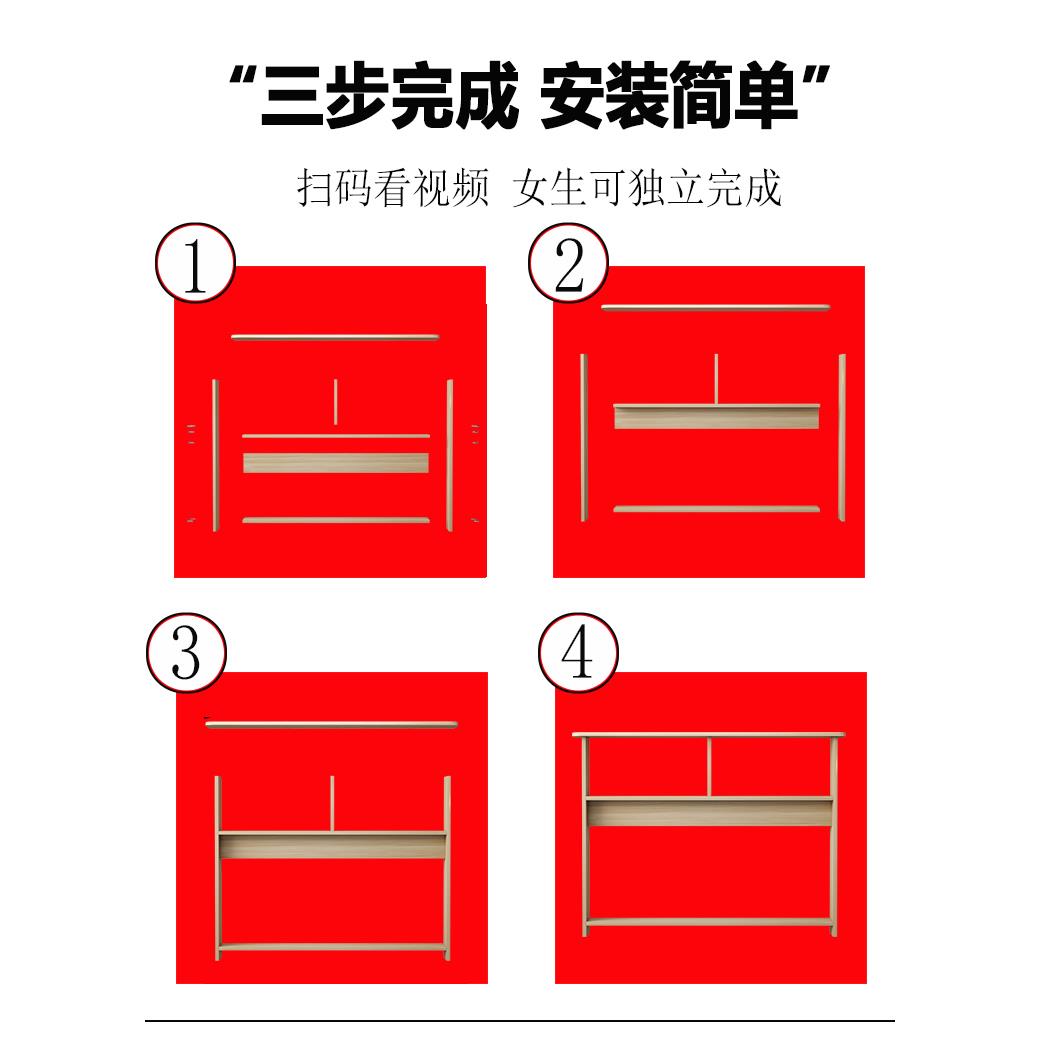 “三步完成 安装简单”

扫码看视频 女生可独立完成

1

2

3

4