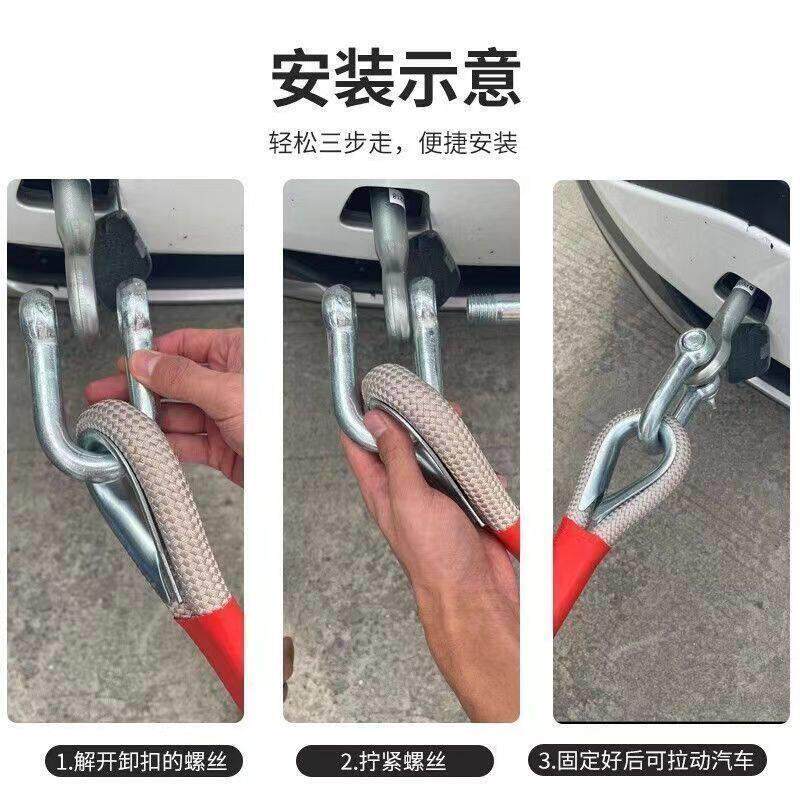 安装示意

轻松三步走，便捷安装

1.解开卸扣的螺丝

2.拧紧螺丝

3.固定好后可拉动汽车