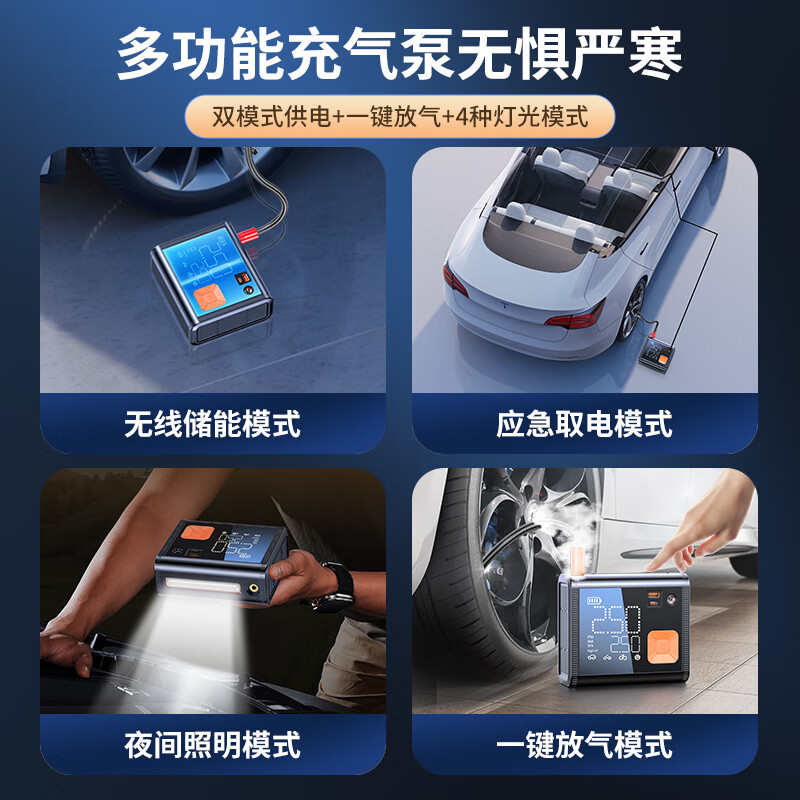 多功能充气泵无惧严寒

双模式供电+一键放气+4种灯光模式

无线储能模式

应急取电模式

夜间照明模式

一键放气模式