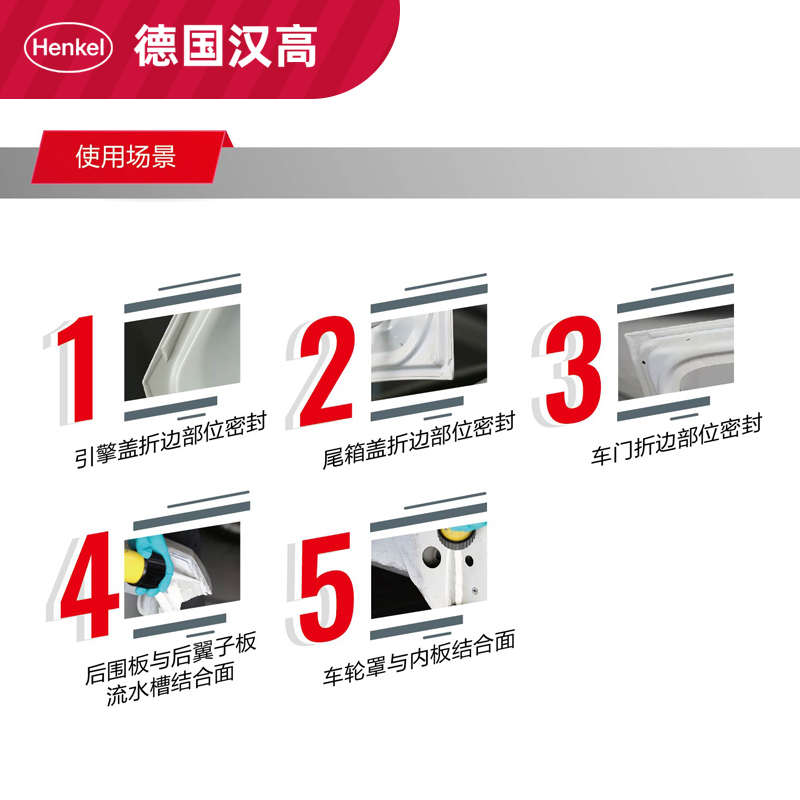 Henkel 德国汉高

使用场景

1
引擎盖折边部位密封

2
尾箱盖折边部位密封

3
车门折边部位密封

4
后围板与后翼子板流水槽结合面

5
车轮罩与内板结合面