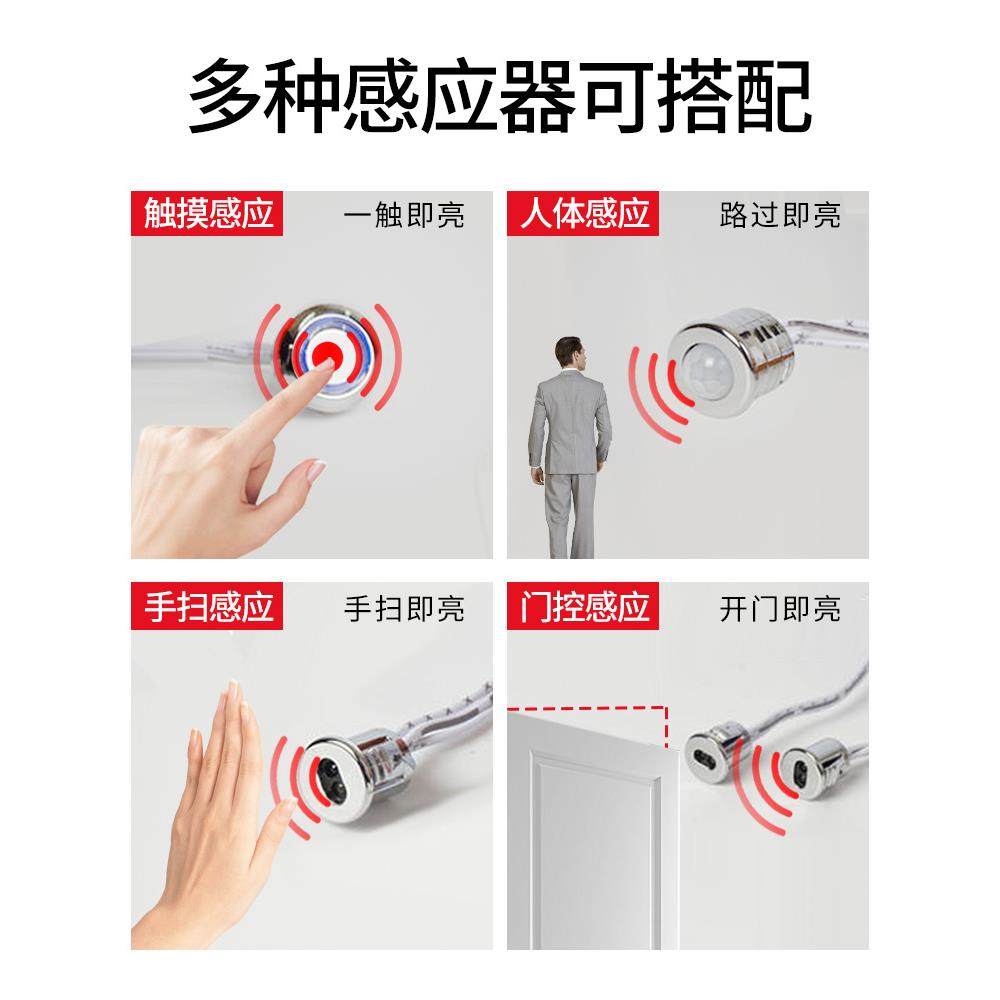 多种感应器可搭配

触摸感应 一触即亮

人体感应 路过即亮

手扫感应 手扫即亮

门控感应 开门即亮