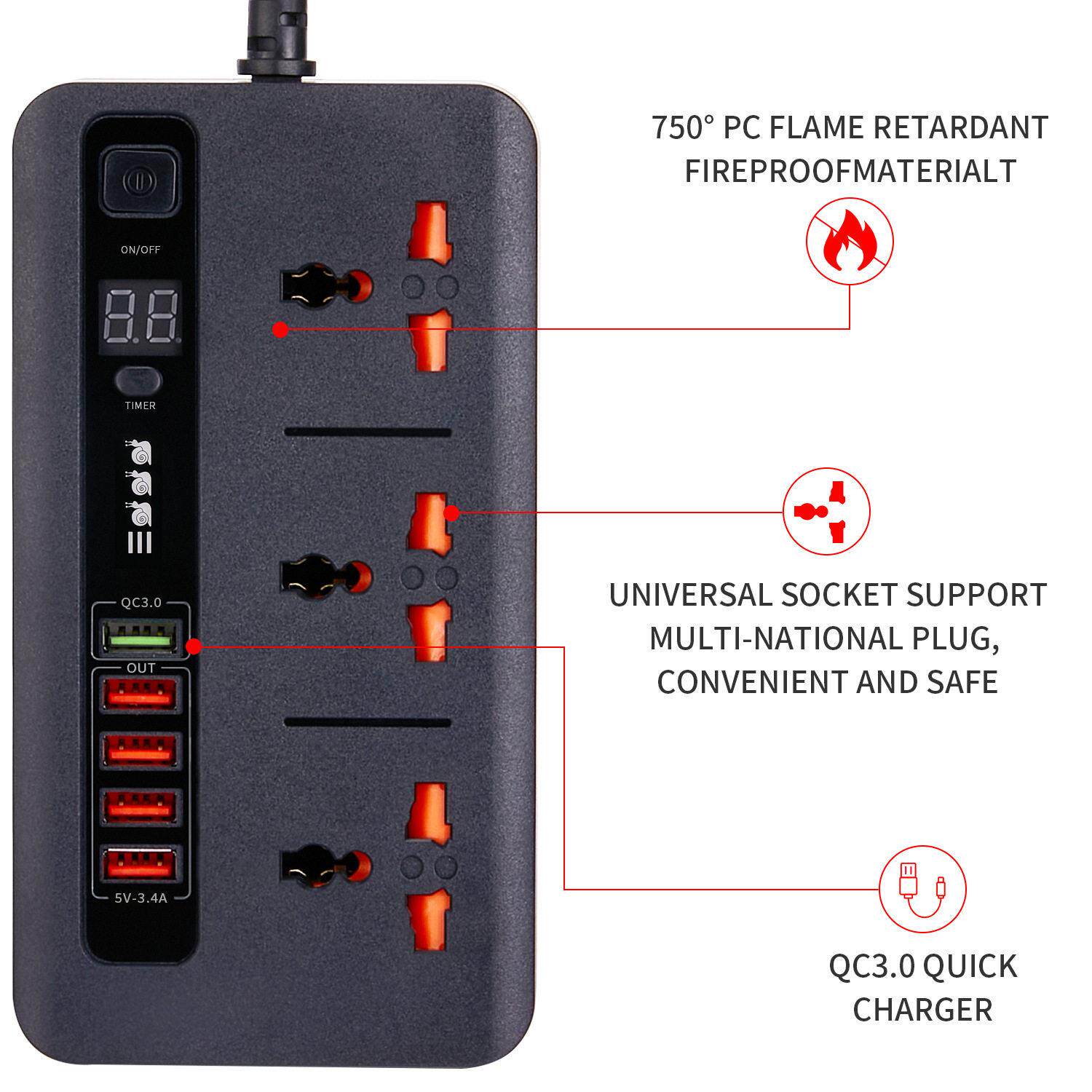 ON/OFF

8.8.

TIMER

QC3.0

OUT

5V-3.4A

750° PC FLAME RETARDANT FIREPROOFMATERIALT

UNIVERSAL SOCKET SUPPORT MULTI-NATIONAL PLUG, CONVENIENT AND SAFE

QC3.0 QUICK CHARGER