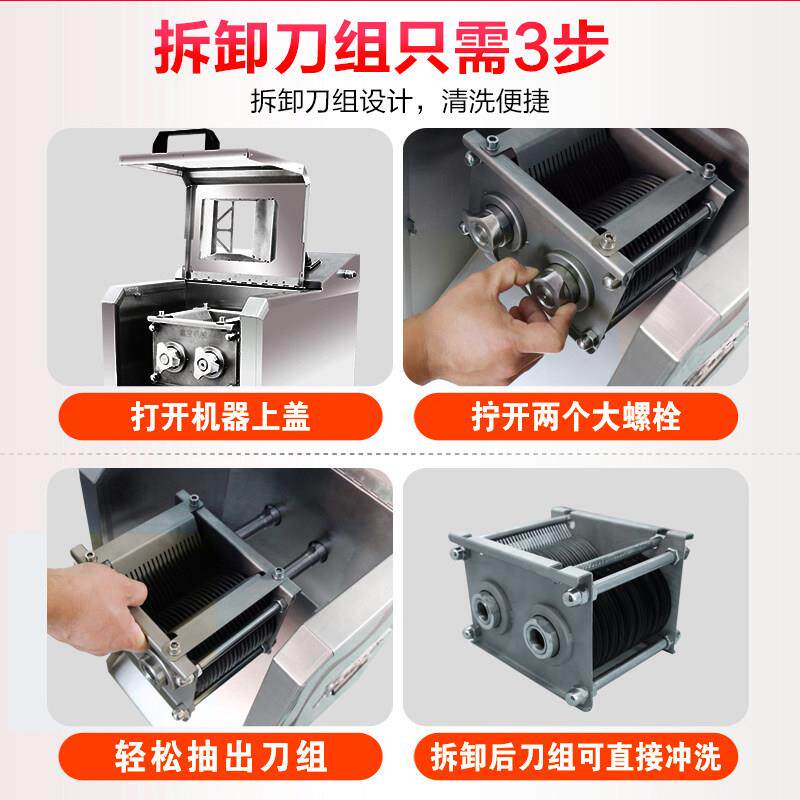 拆卸刀组只需3步

拆卸刀组设计，清洗便捷

打开机器上盖

拧开两个大螺栓

轻松抽出刀组

拆卸后刀组可直接冲洗