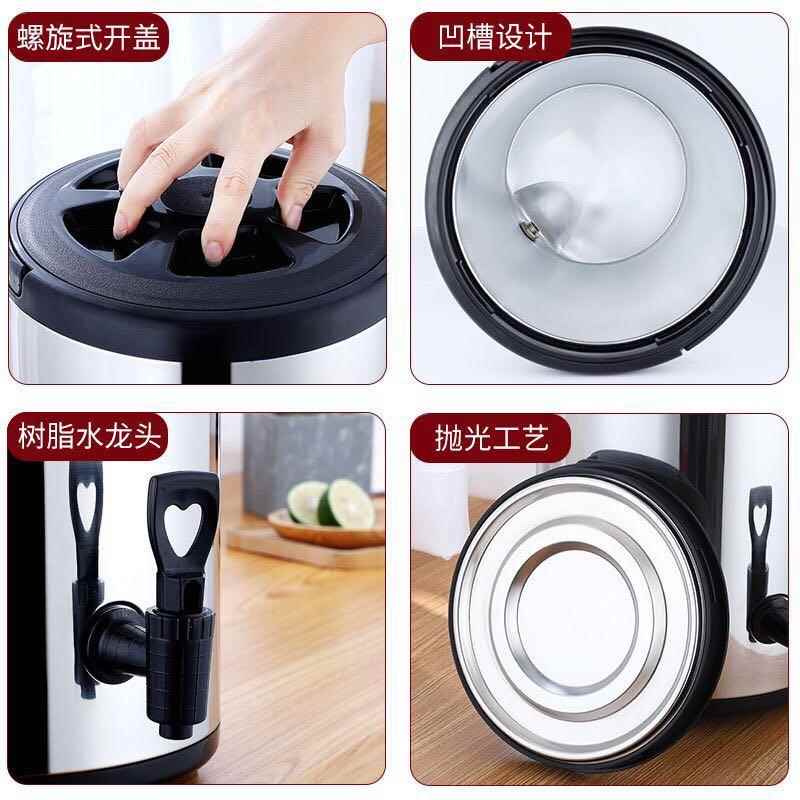 螺旋式开盖

凹槽设计

树脂水龙头

抛光工艺